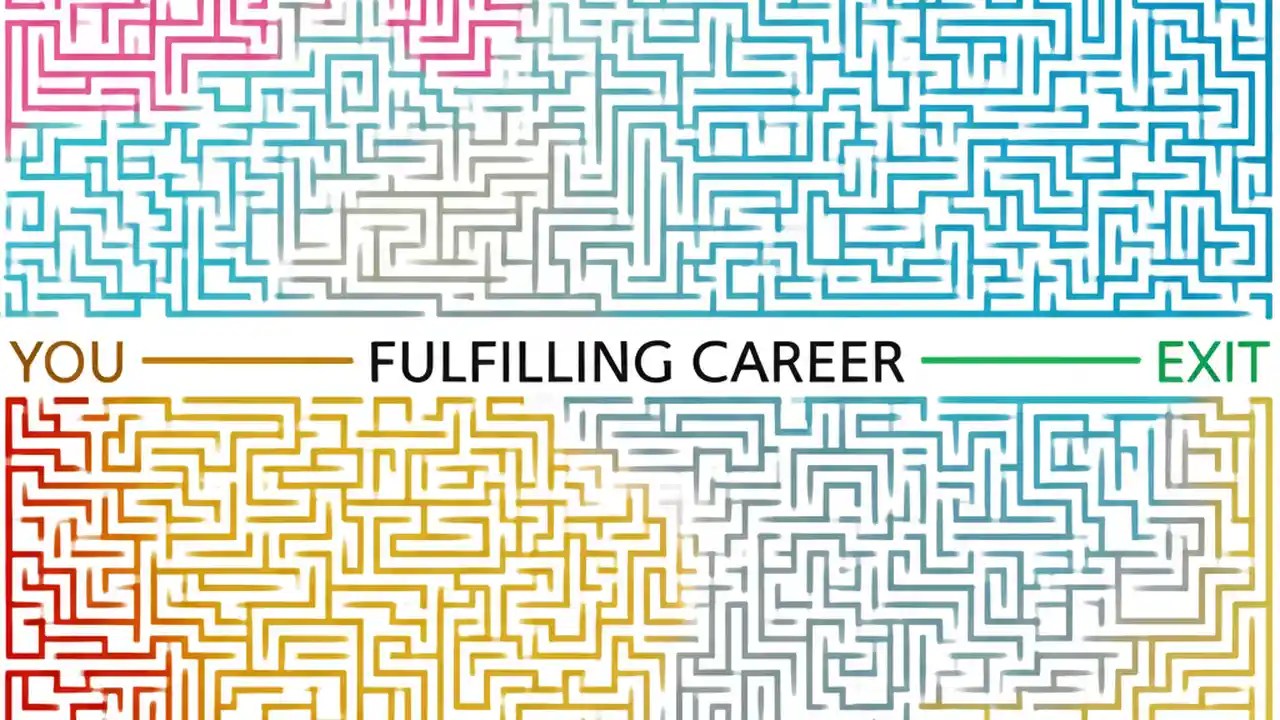 YOU FULFILLING CAREER EXIT