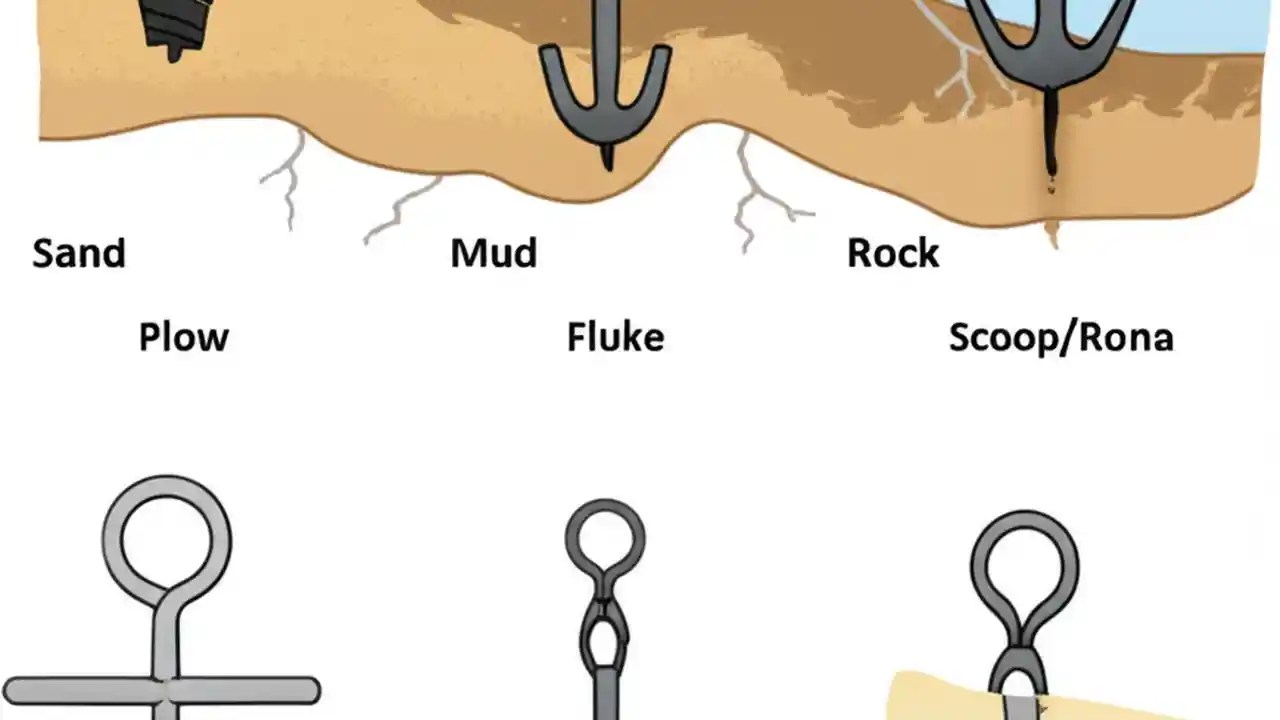 Sand

Mud

Rock

Plow

Fluke

Scoop/Rona