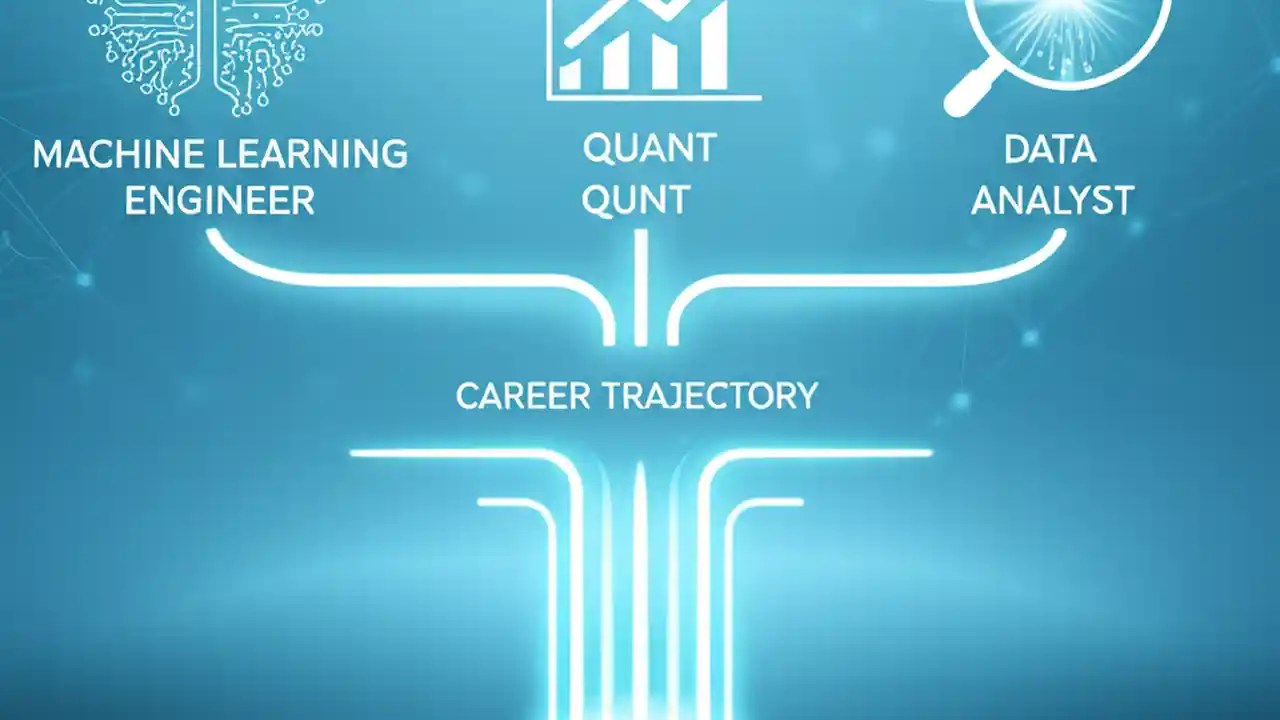 MACHINE LEARNING ENGINEER

QUANT QUNT

DATA ANALYST

CAREER TRAJECTORY