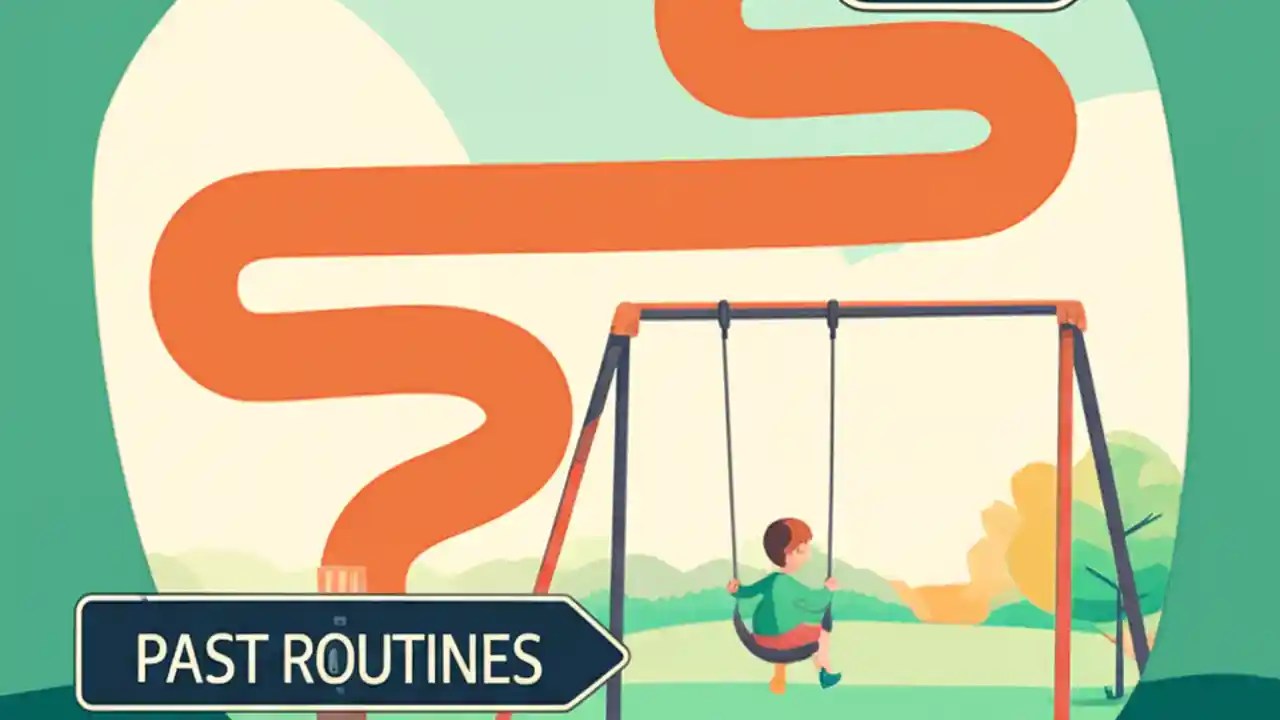 PAST ROUTINES