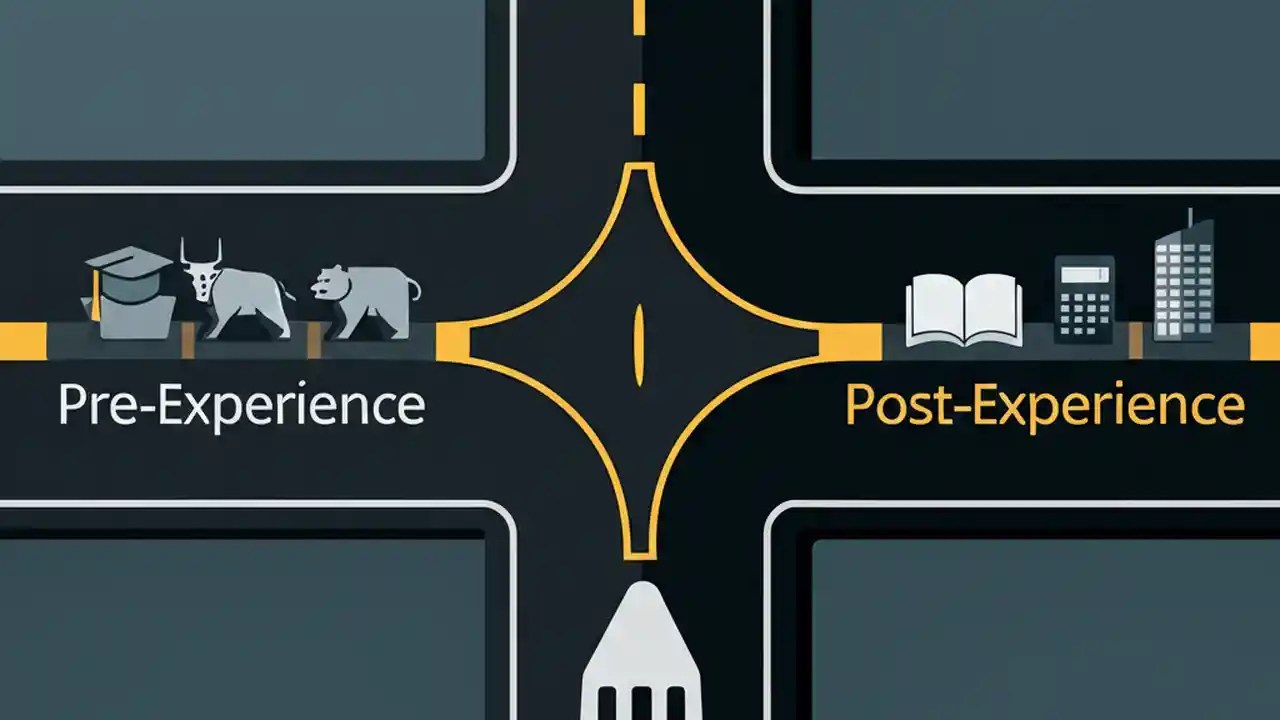 Pre-Experience

Post-Experience