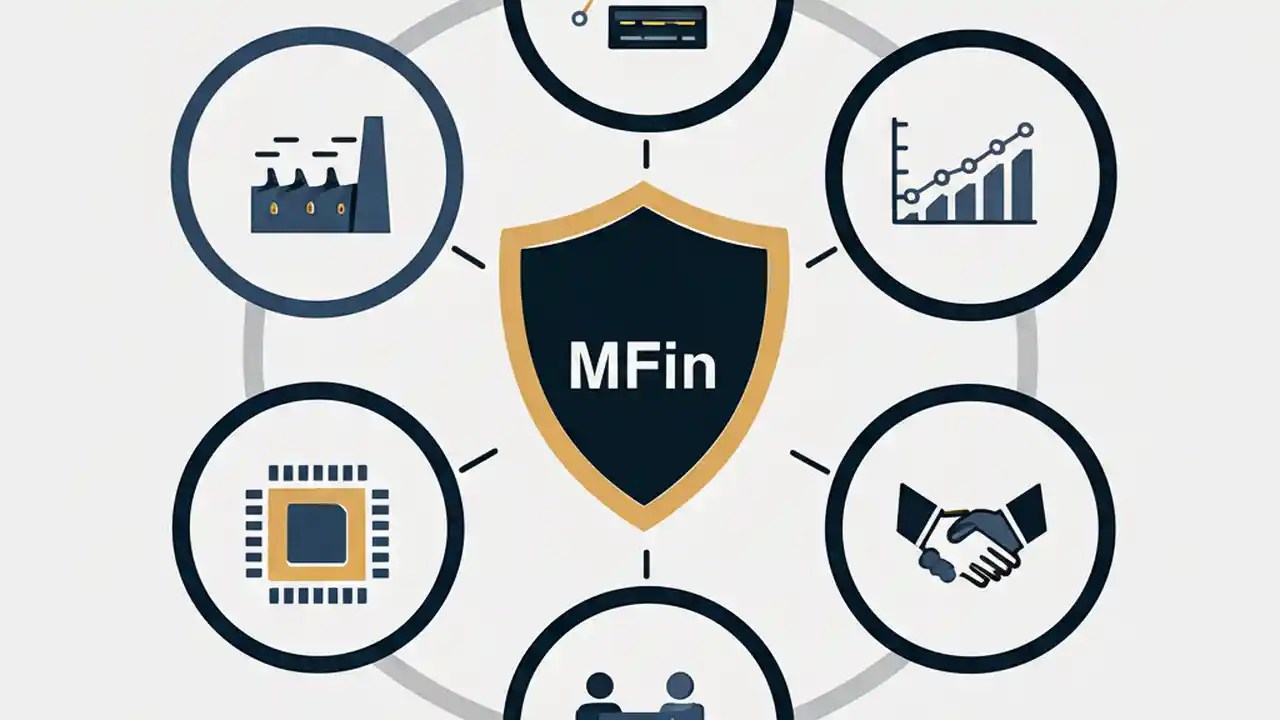 MFin