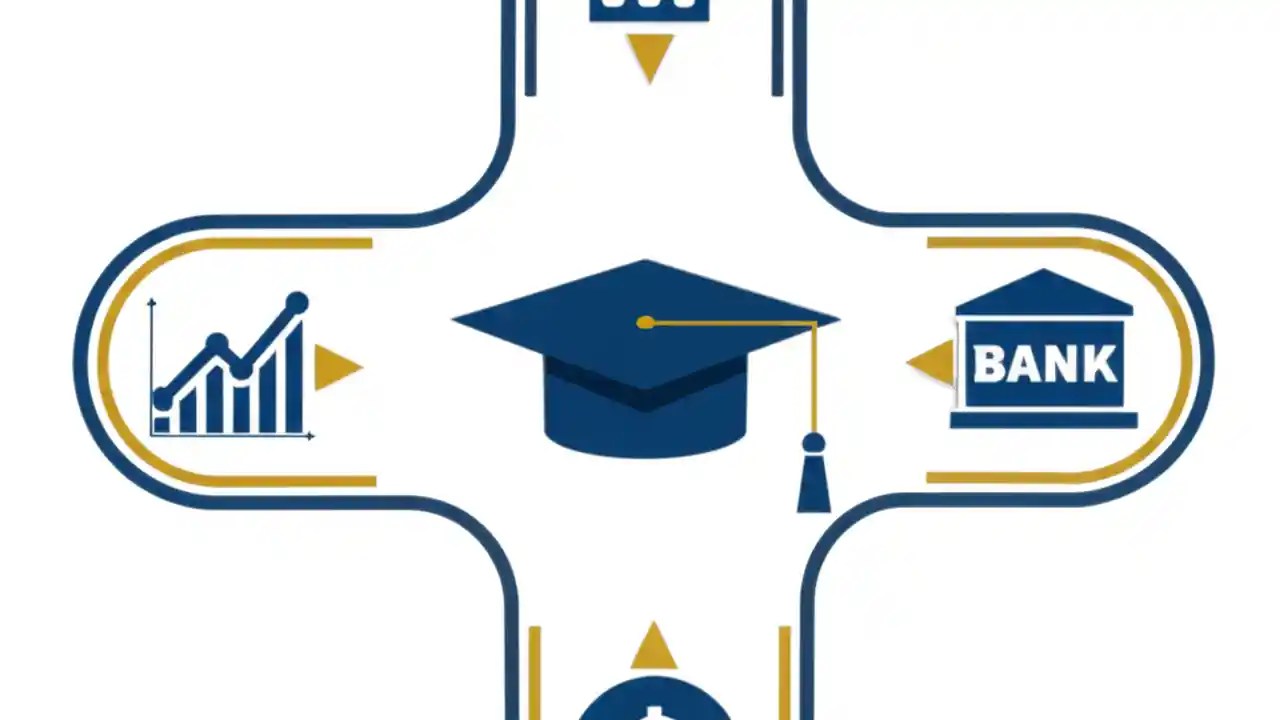 BANK