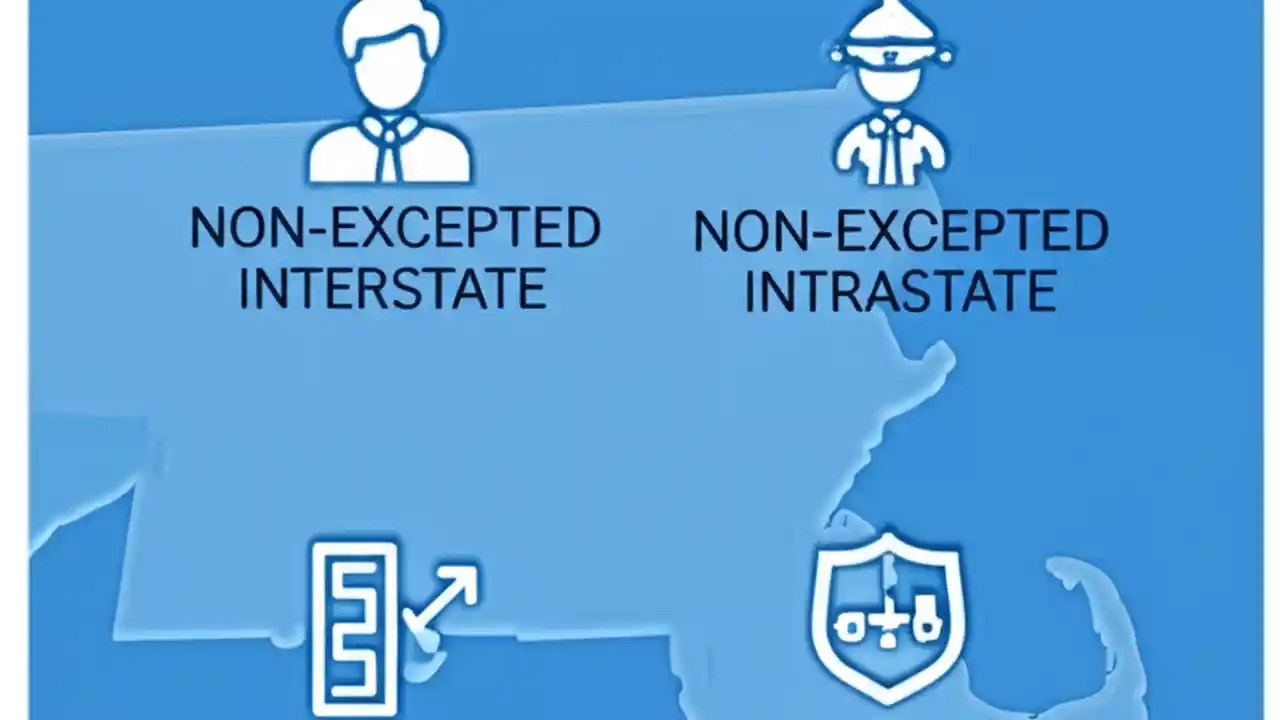 NON-EXCEPTED INTERSTATE

NON-EXCEPTED INTRASTATE