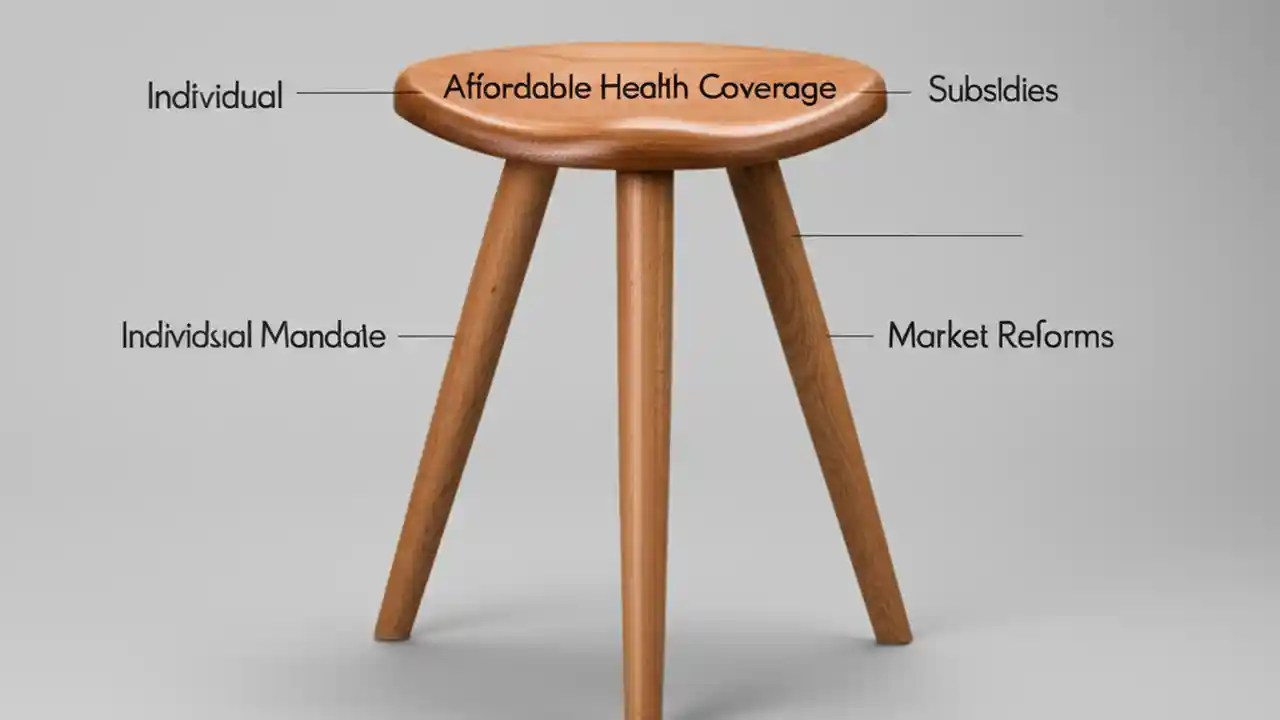 Individual

Affordable Health Coverage

Subsidies

Individsial Mandate

Market Reforms