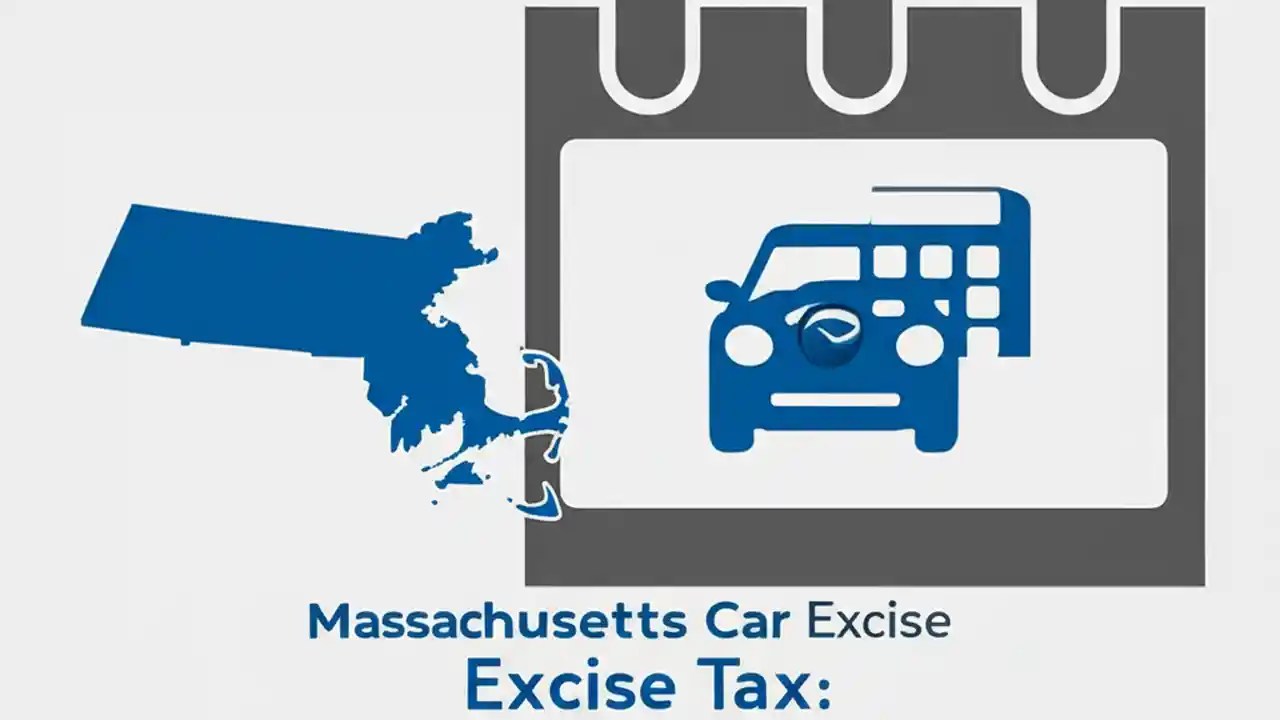 Massachusetts Car Excise
Excise Tax: