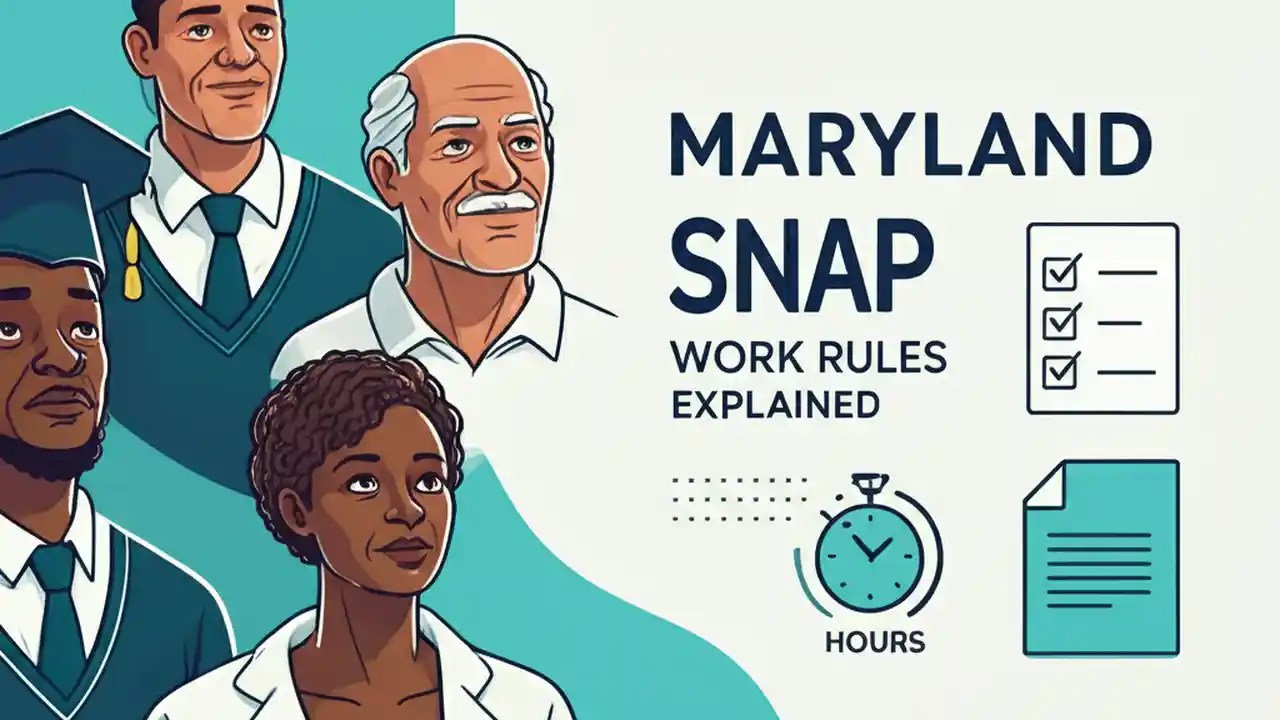 MARYLAND
SNAP
WORK RULES
EXPLAINED

HOURS