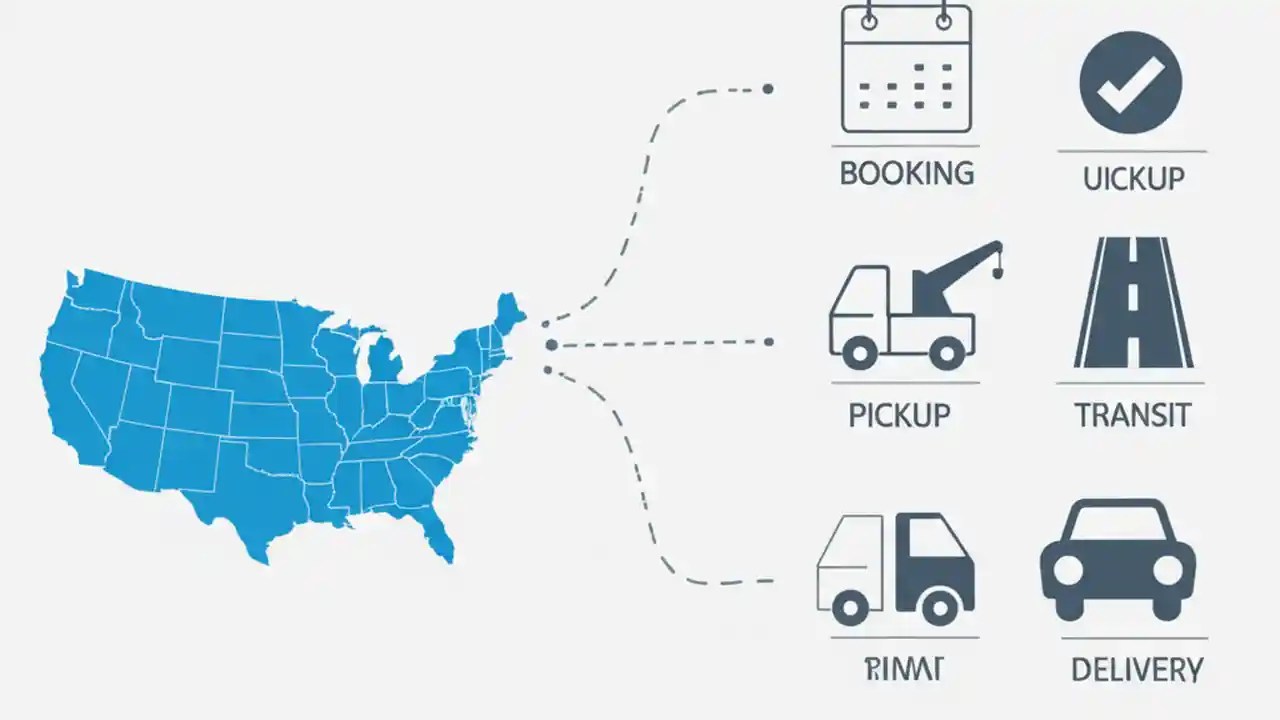 BOOKING

UICKUP

PICKUP

TRANSIT

RIMAT

DELIVERY