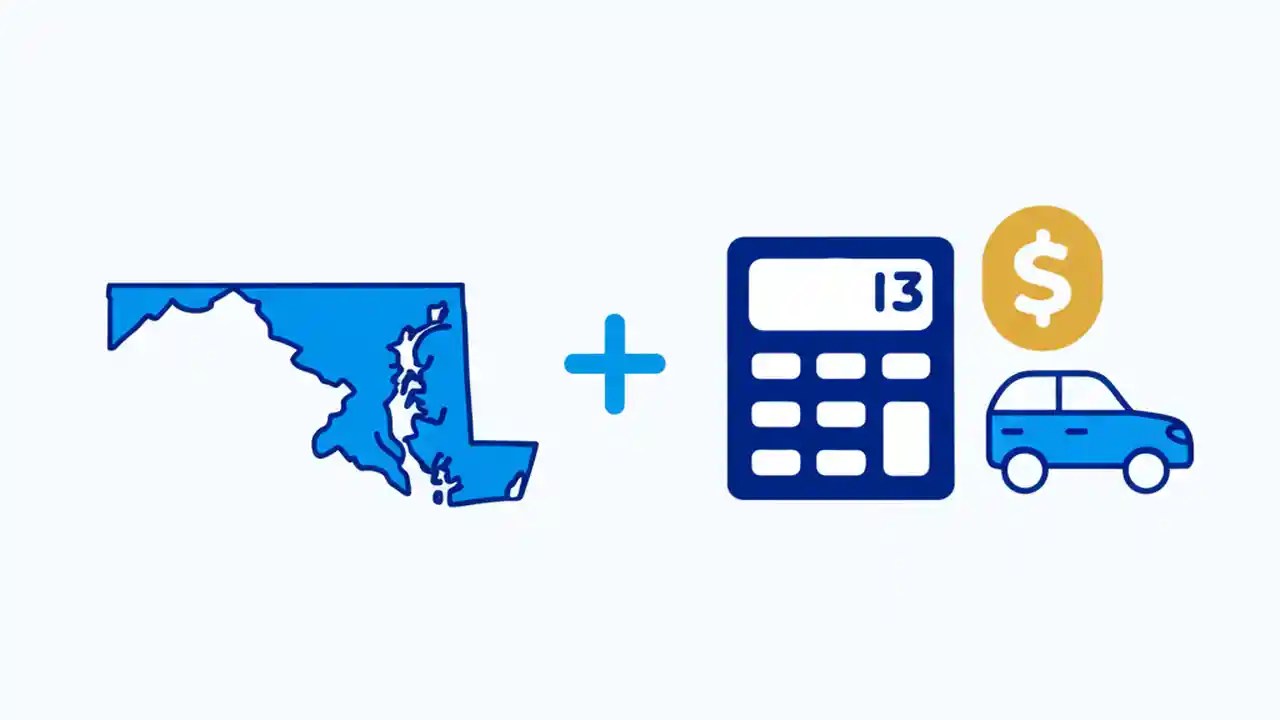 + 13 $