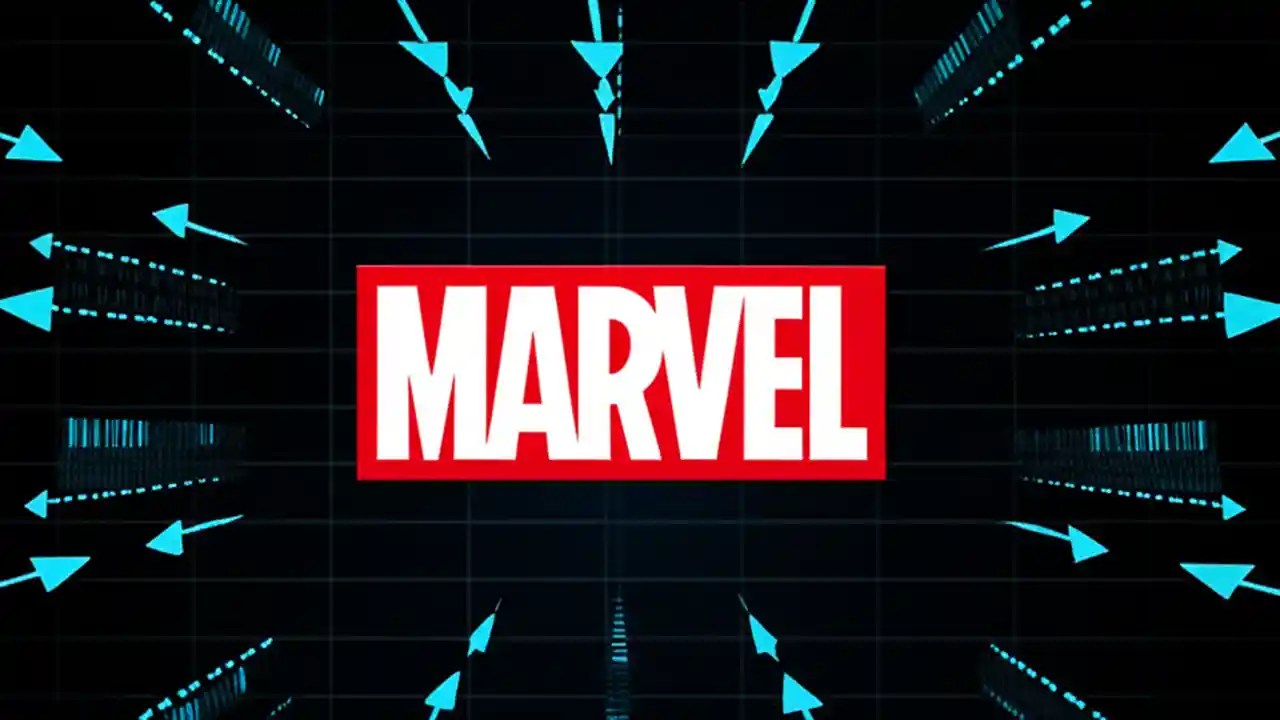 MARVEL