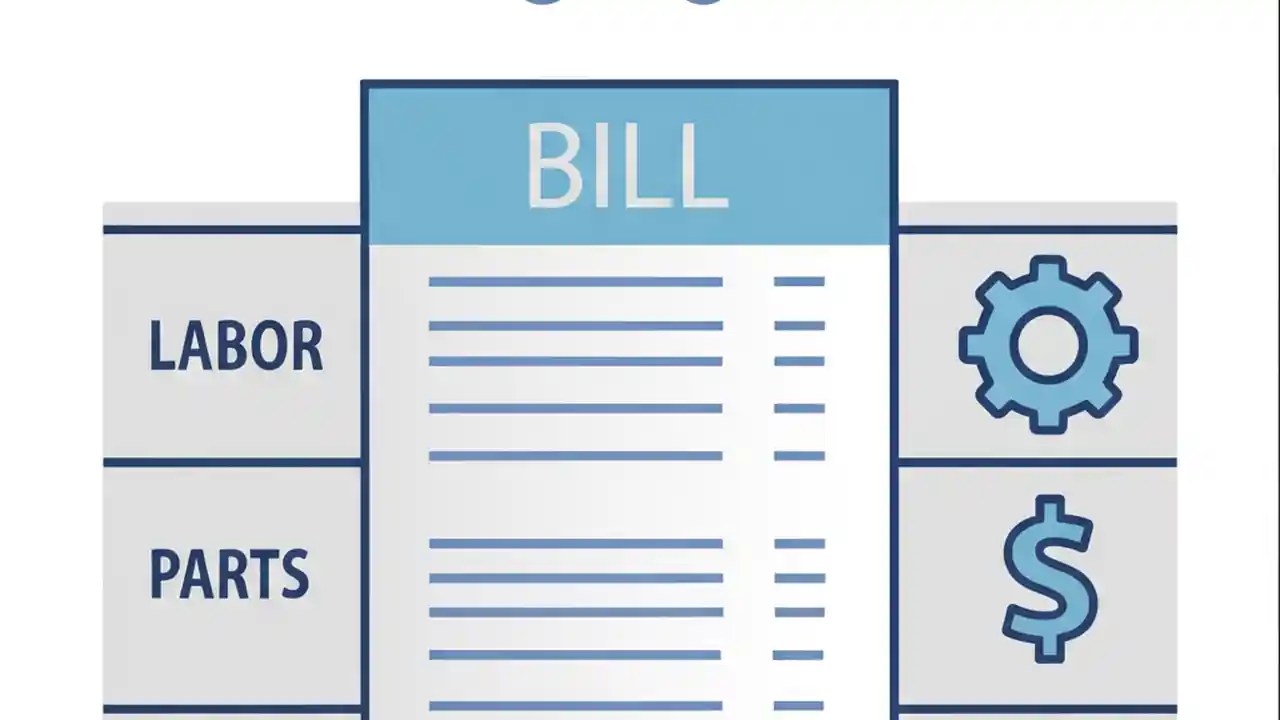 BILL

LABOR

PARTS

$