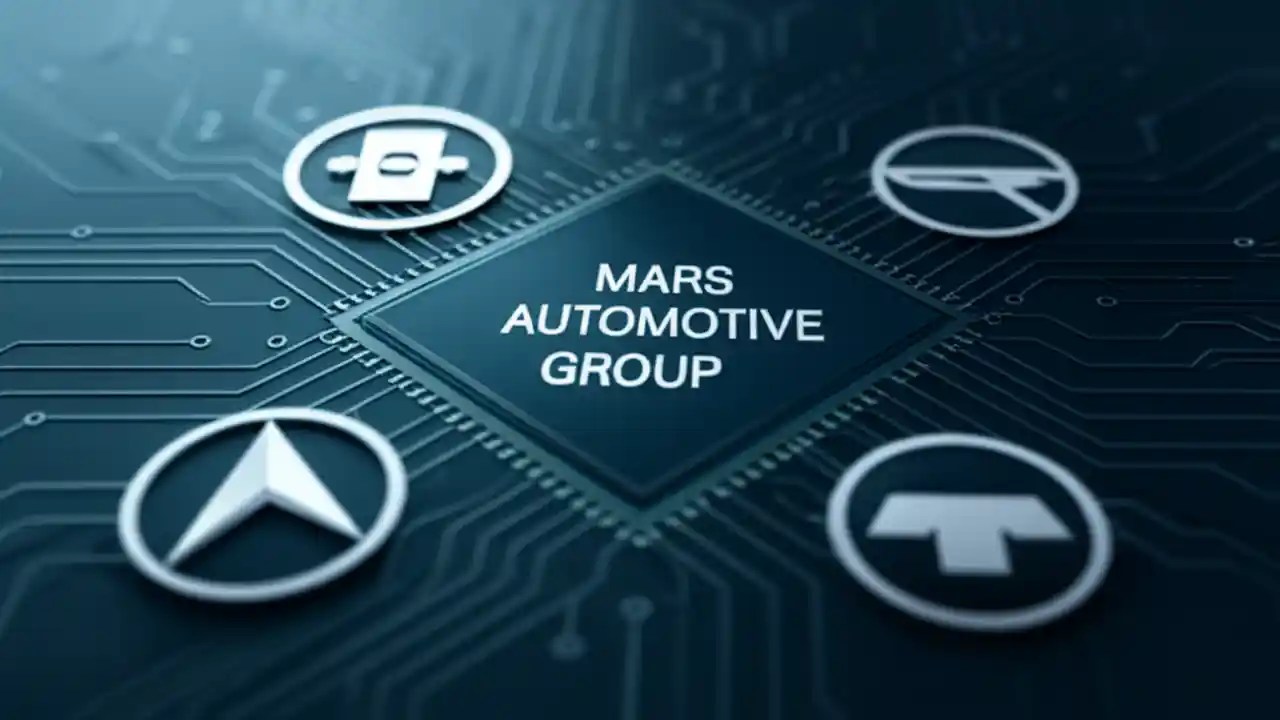 MARS
AUTOMOTIVE
GROUP