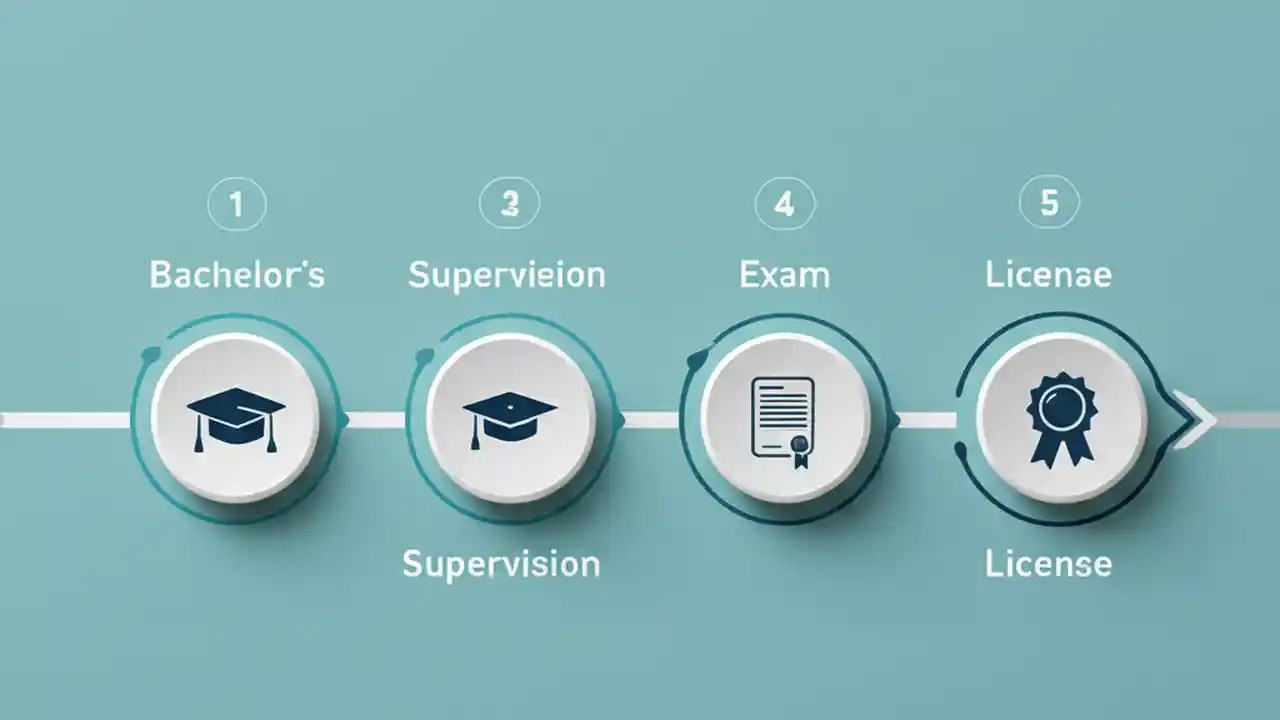 1
Bachelor's

3
Supervieion

Supervision

4
Exam

5
Licenae

License