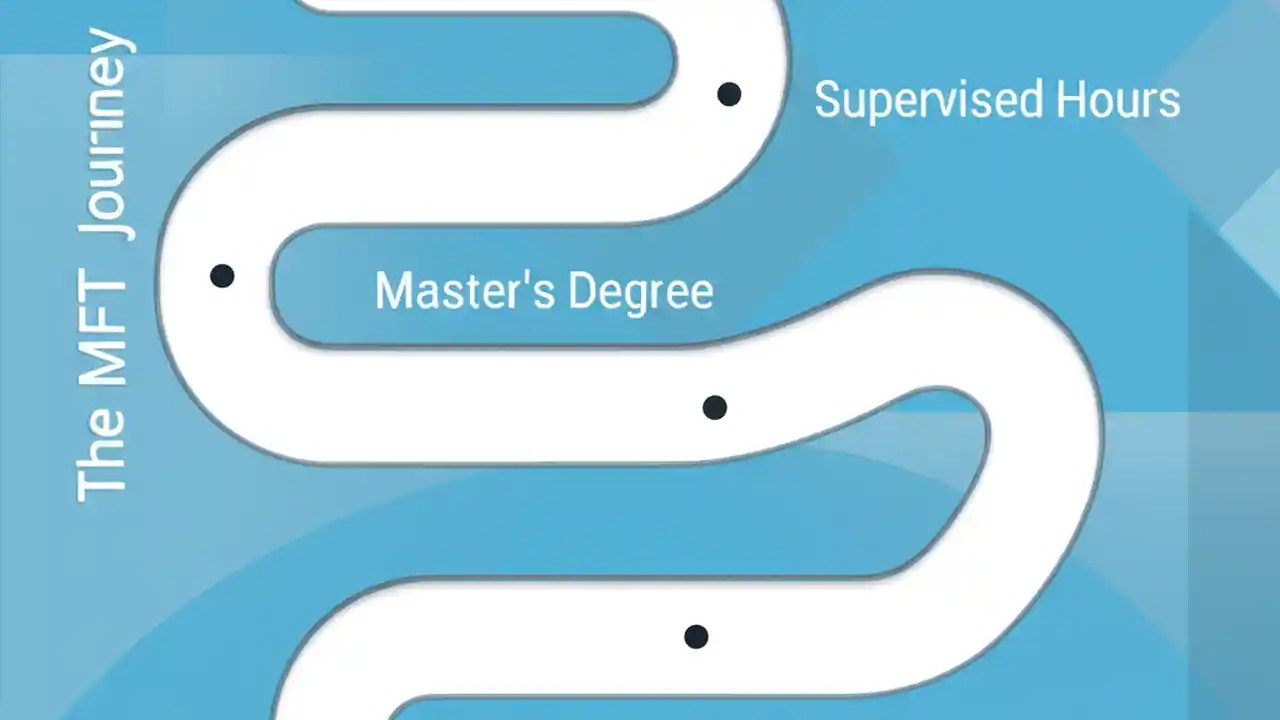 The MFT Journey

Supervised Hours

Master's Degree