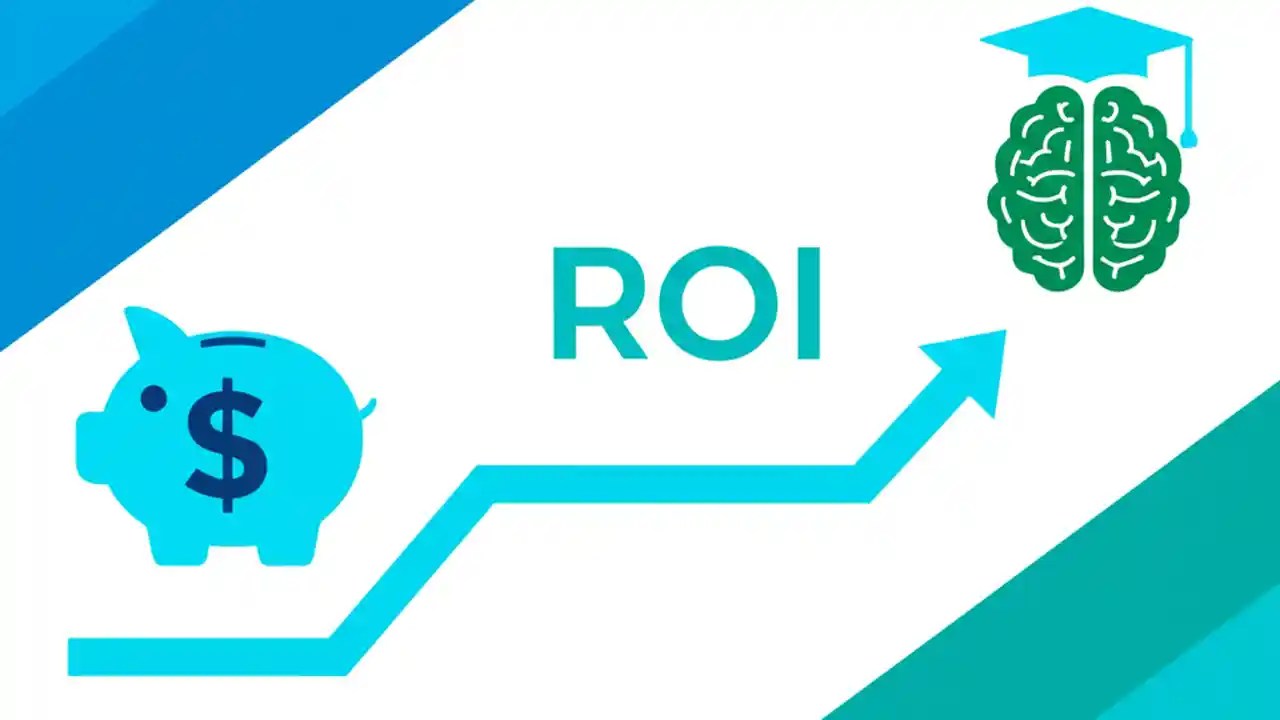 ROI

$