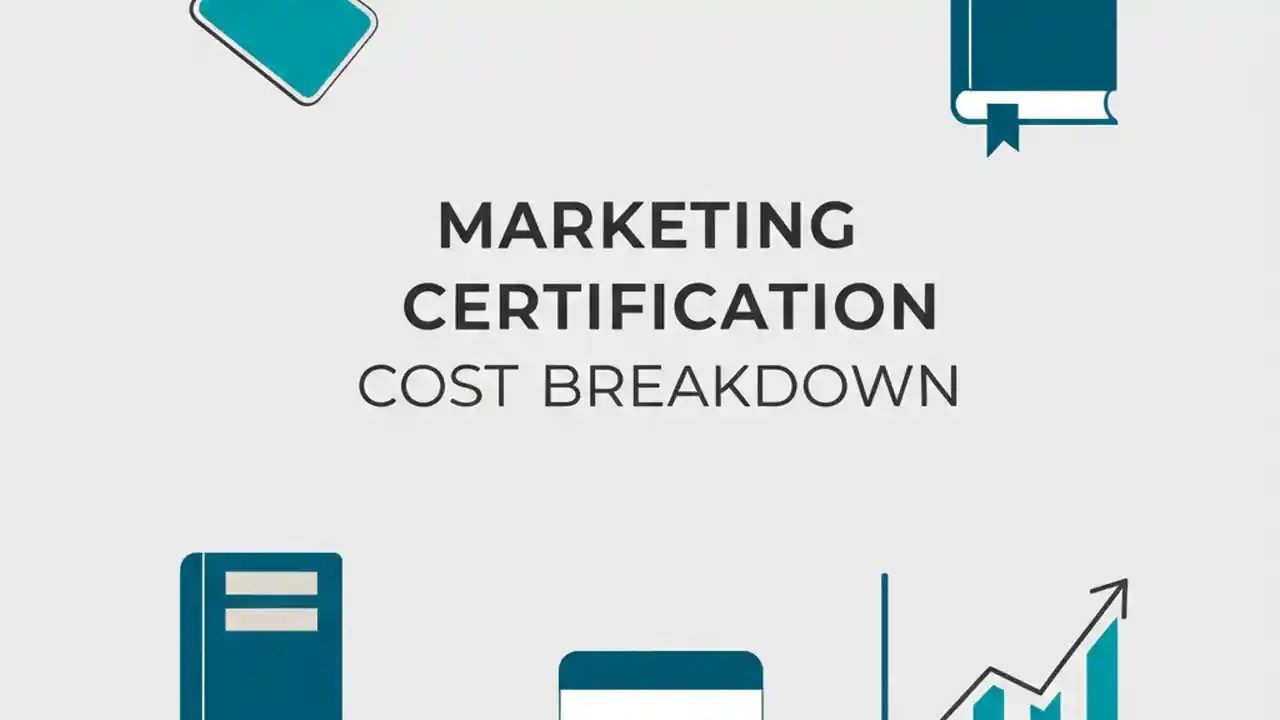 MARKETING
CERTIFICATION
COST BREAKDOWN