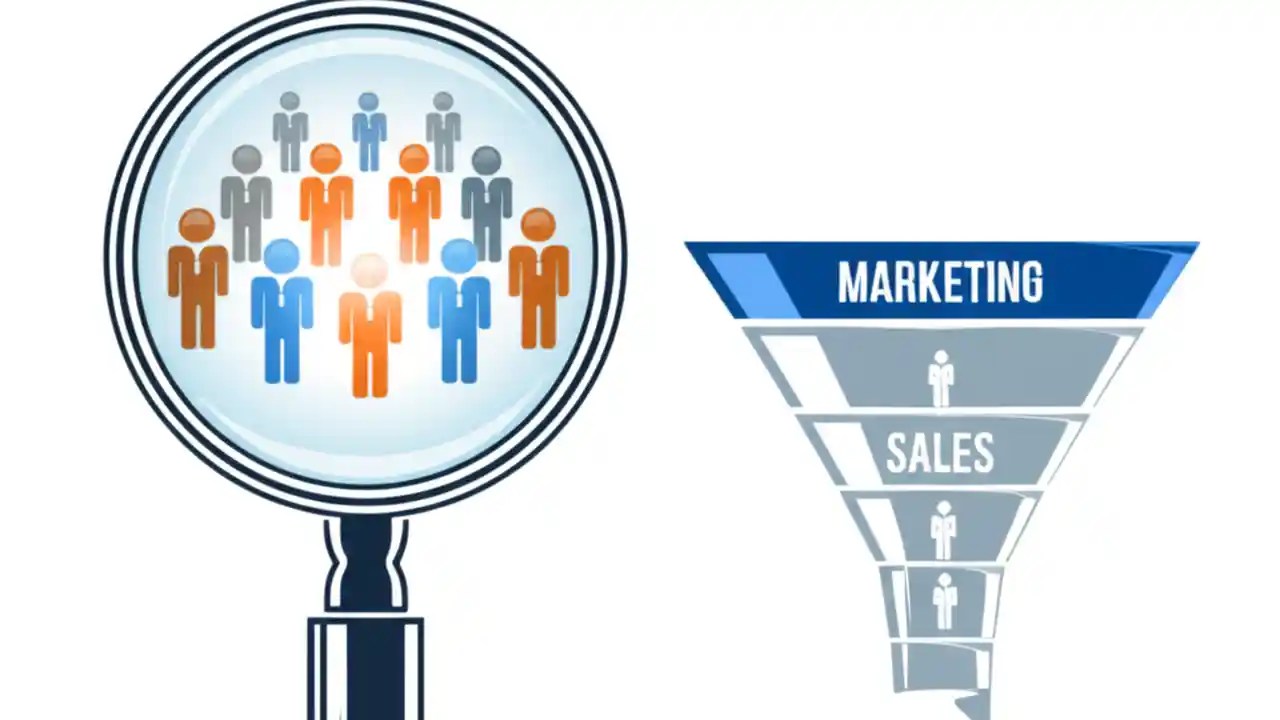 MARKETING

SALES