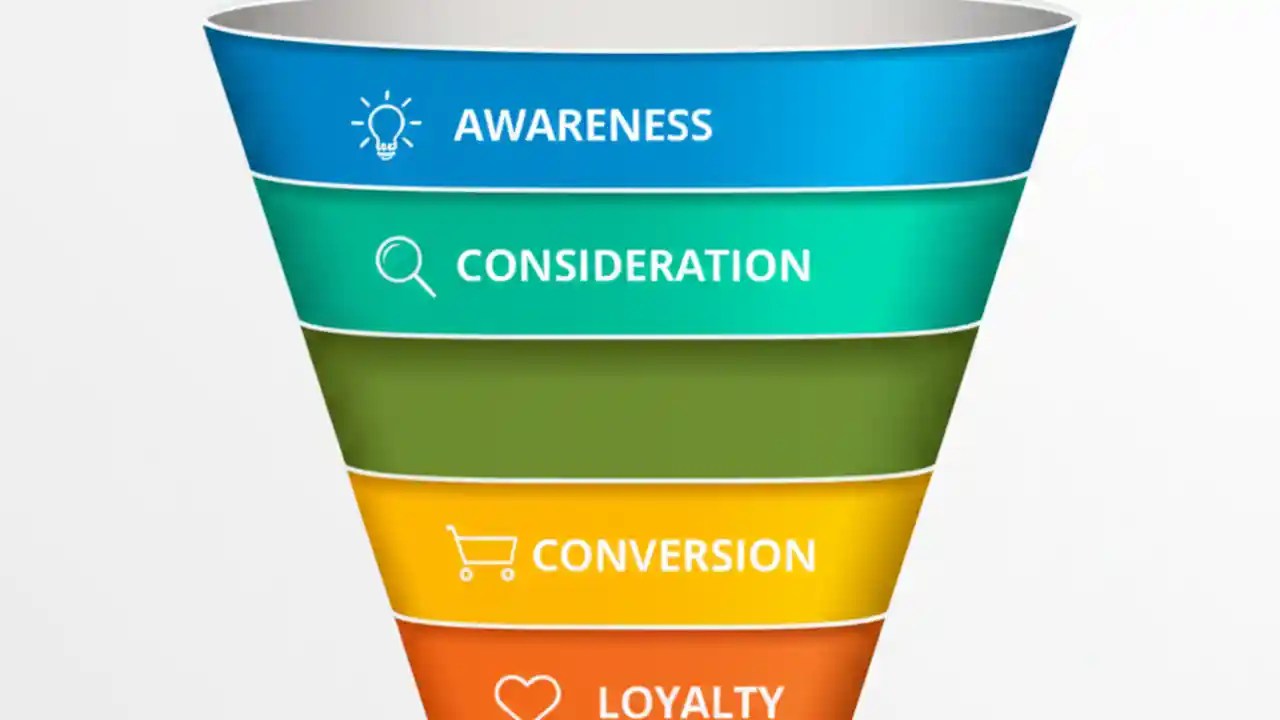 AWARENESS

CONSIDERATION

CONVERSION

LOYALTY