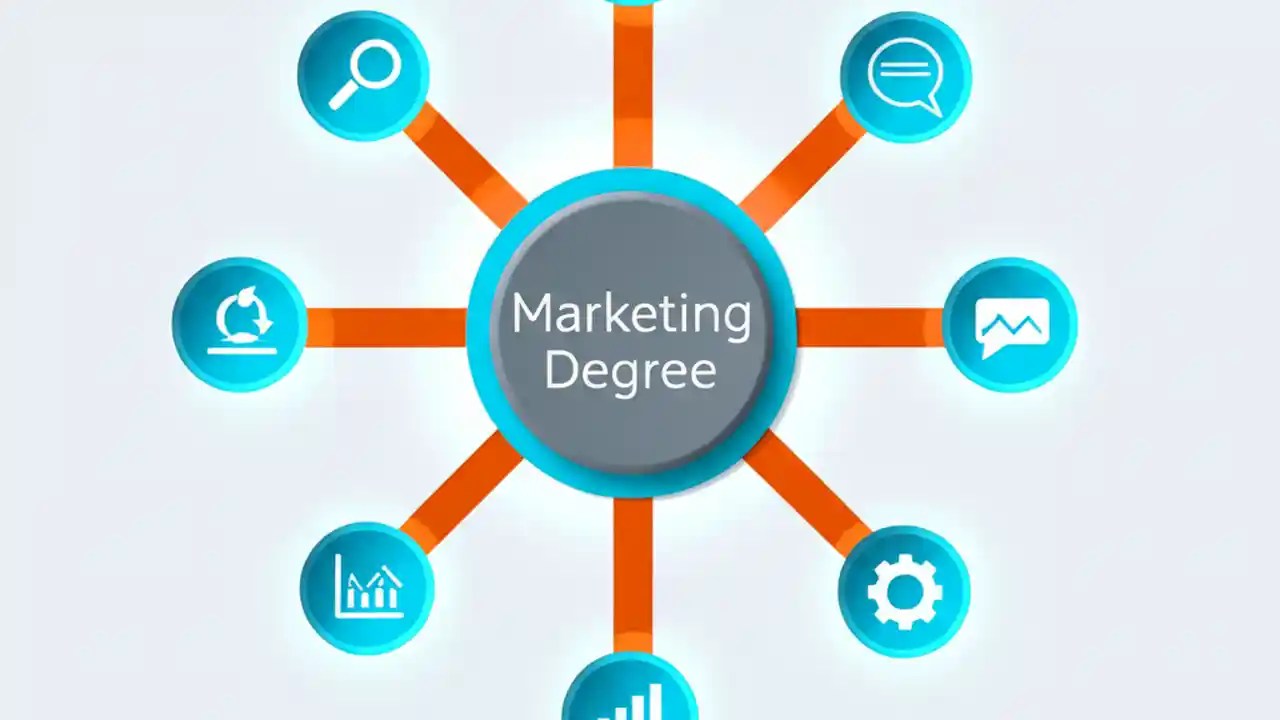 Marketing Degree