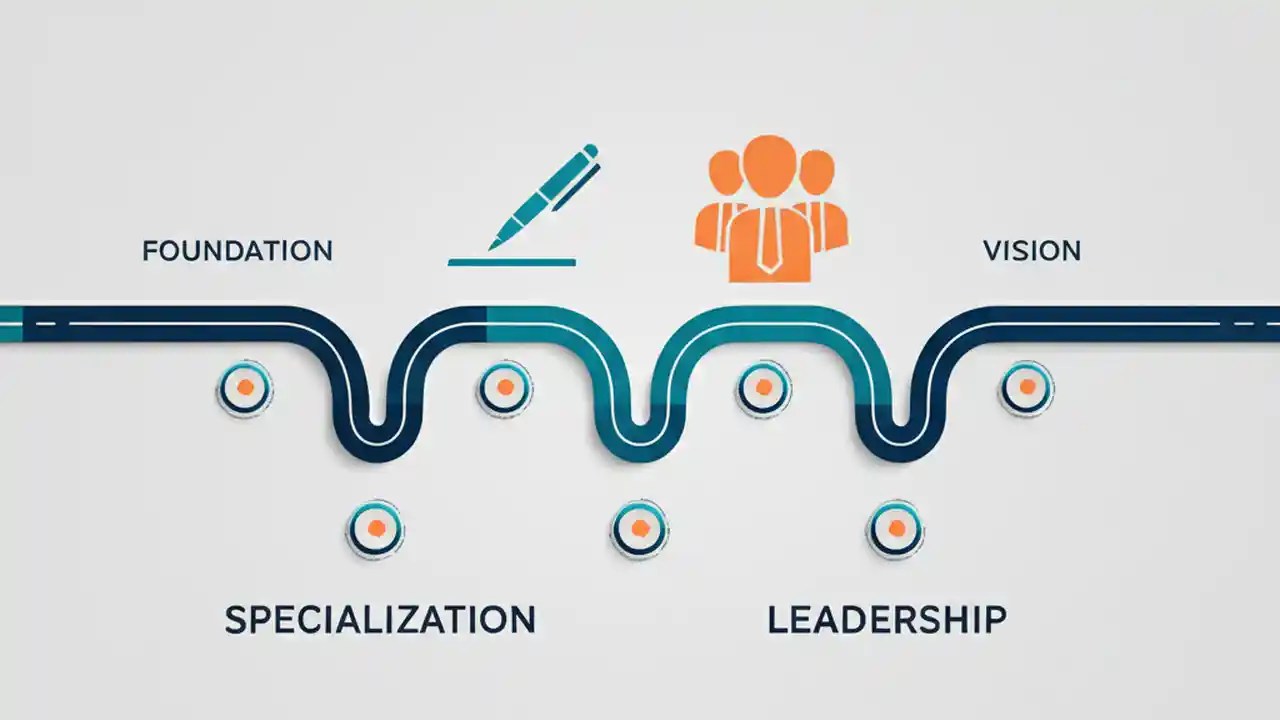 FOUNDATION

VISION

SPECIALIZATION

LEADERSHIP