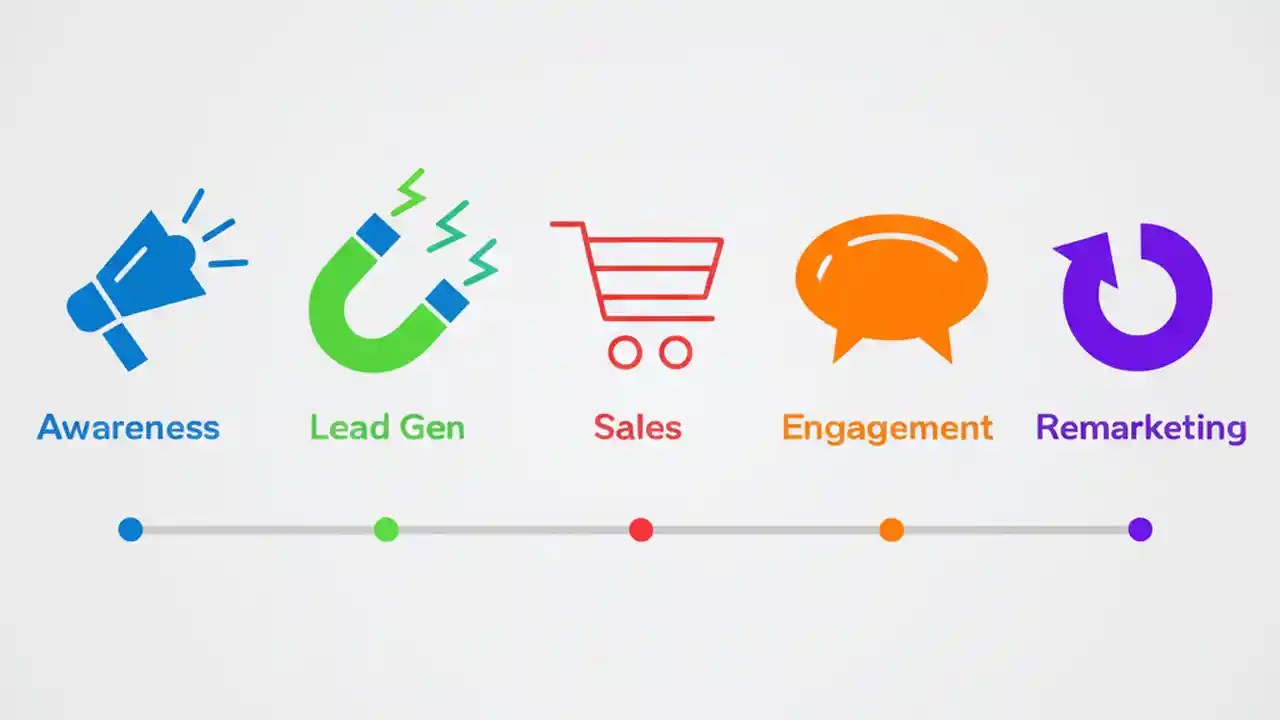 Awareness Lead Gen Sales Engagement Remarketing