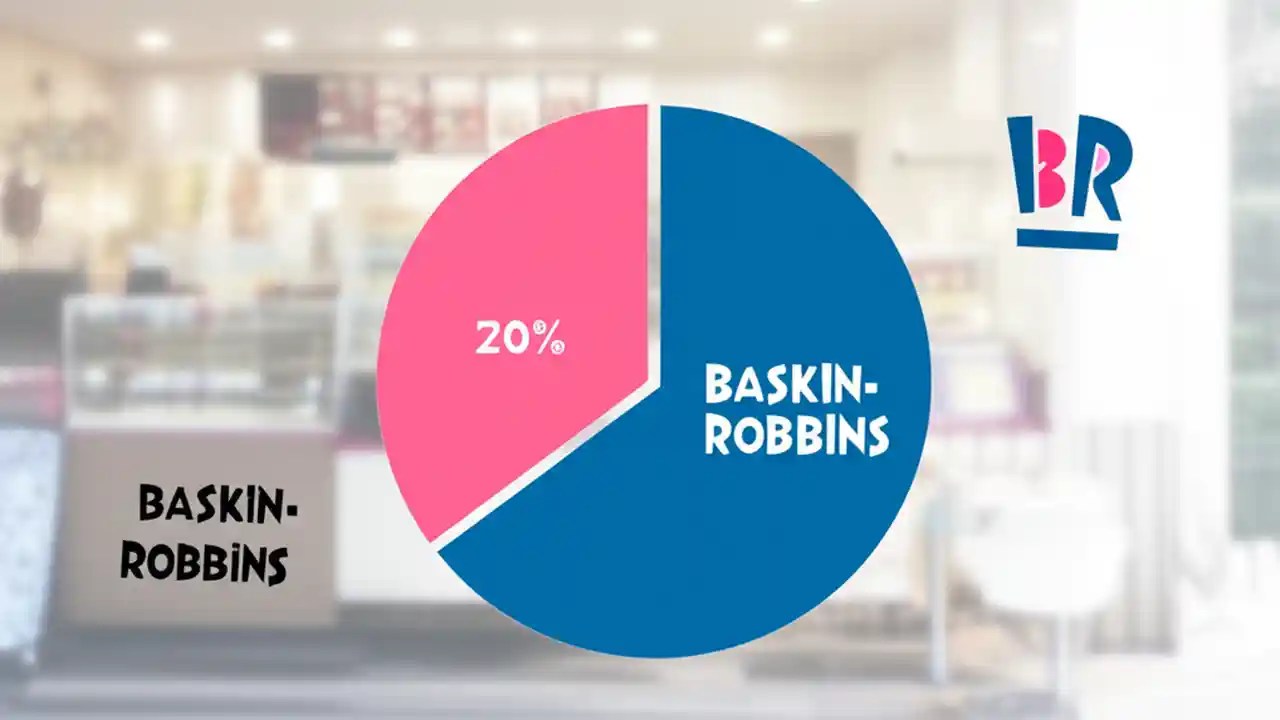 BR

20%

BASKIN-ROBBINS

BASKIN-ROBBINS