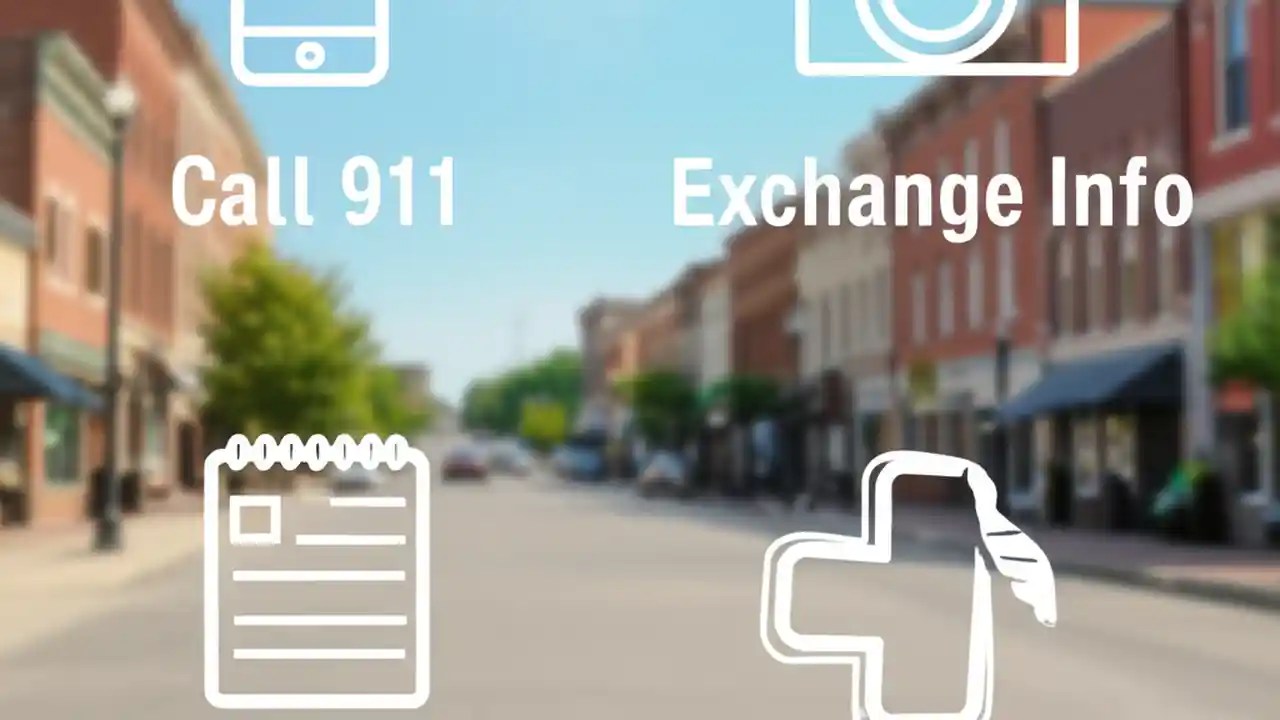 Call 911

Exchange Info