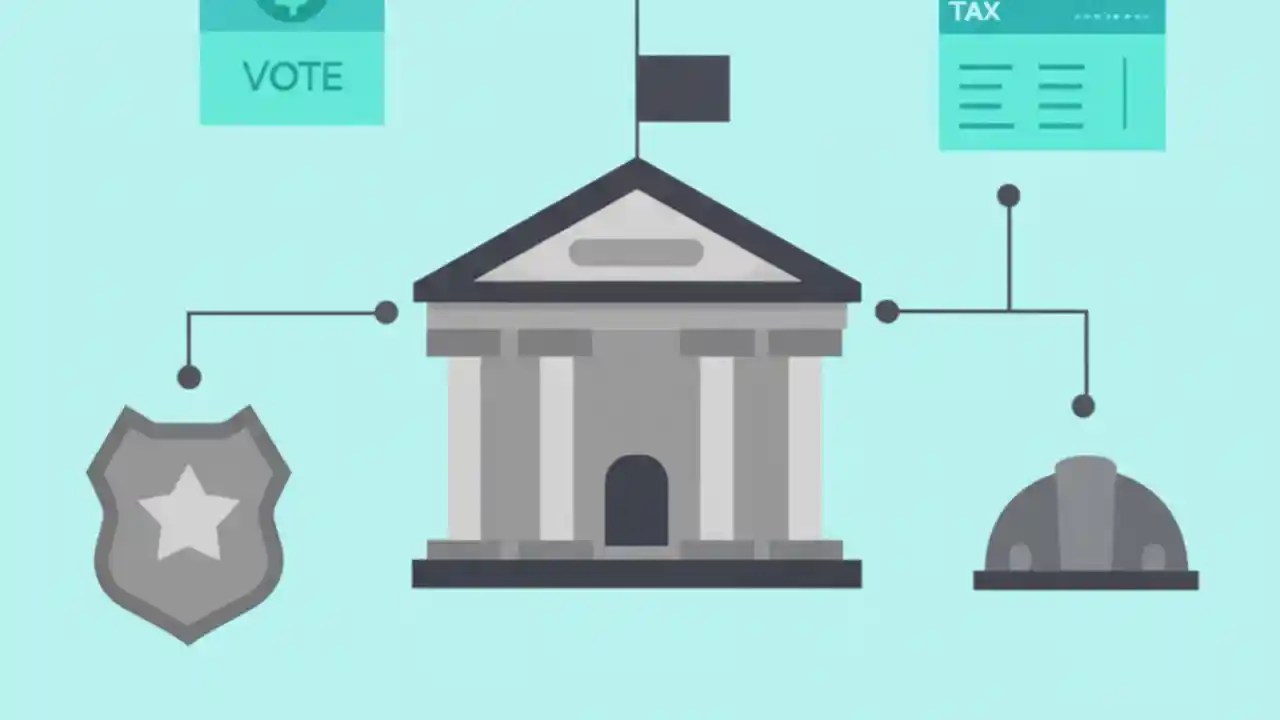 VOTE

TAX