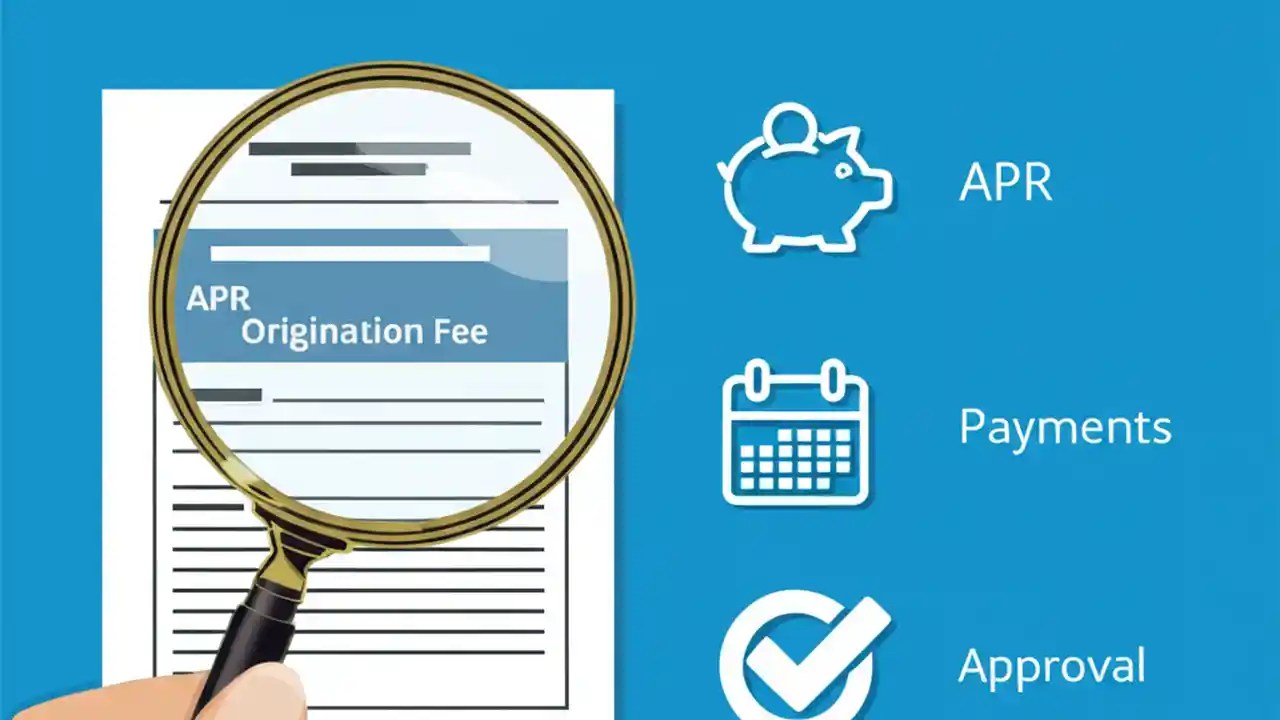 APR
Origination Fee

APR

Payments

Approval