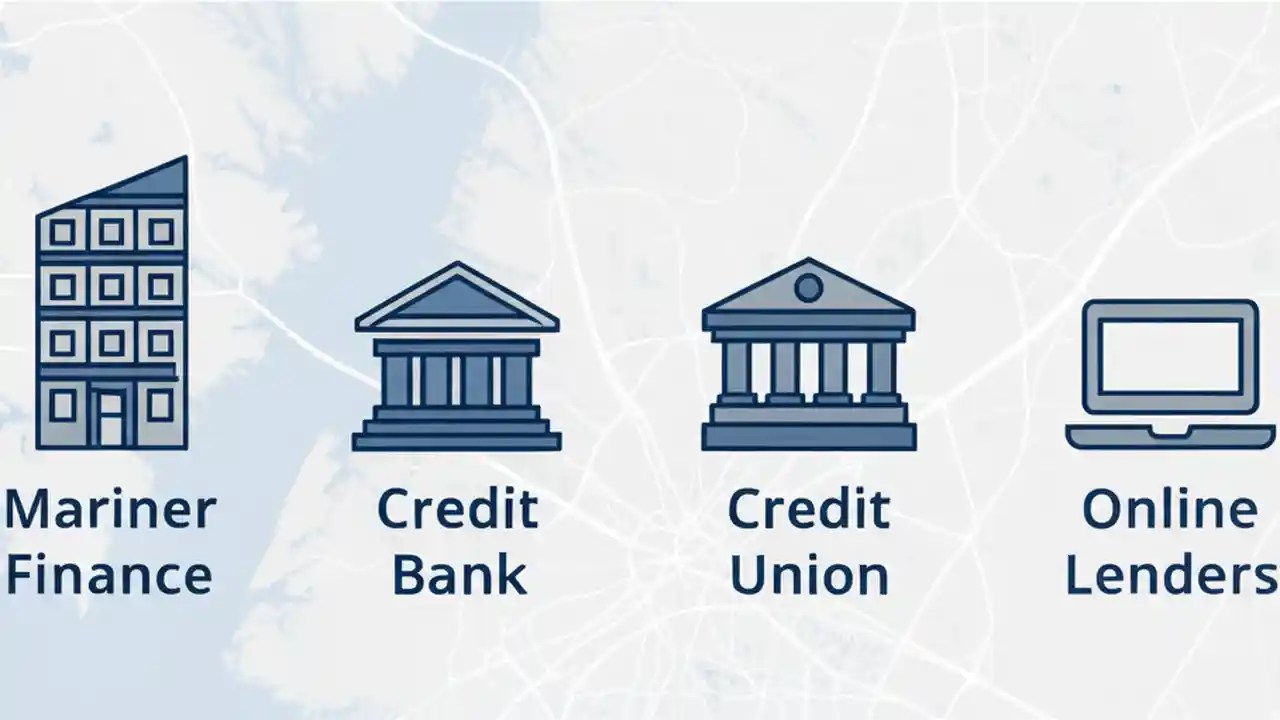 Mariner Finance

Credit Bank

Credit Union

Online Lenders