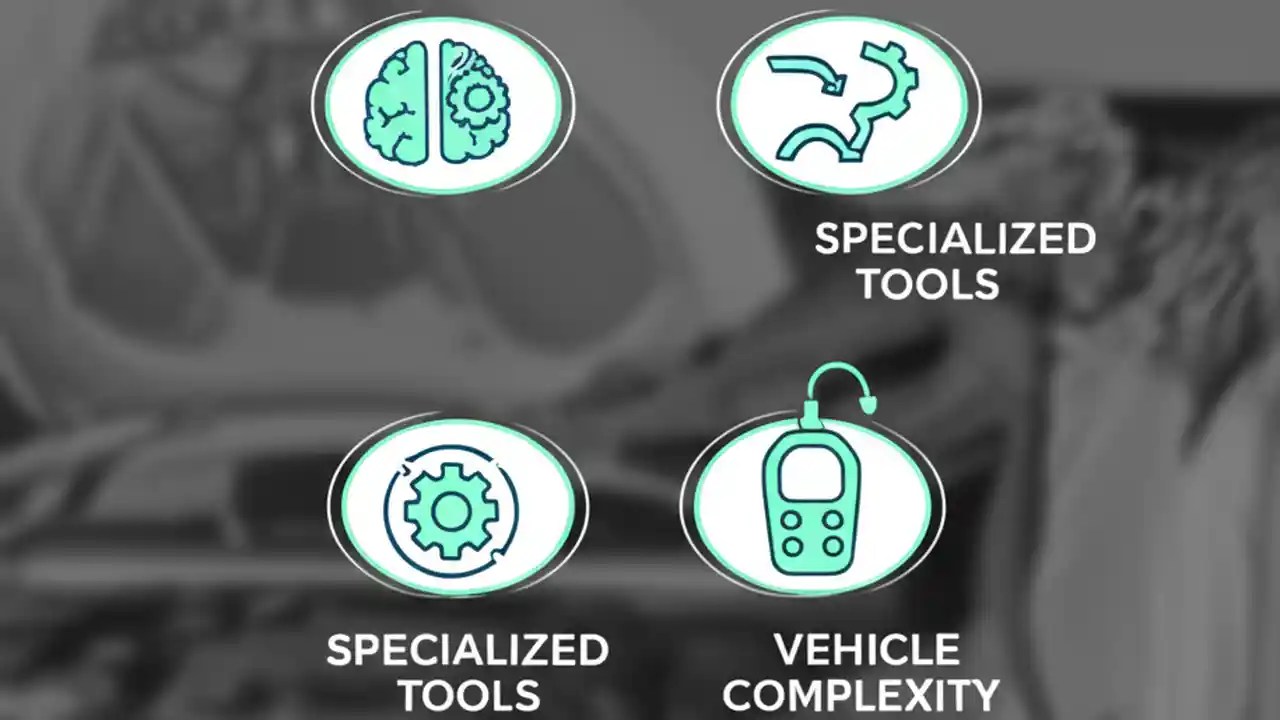 SPECIALIZED TOOLS

SPECIALIZED TOOLS

VEHICLE COMPLEXITY