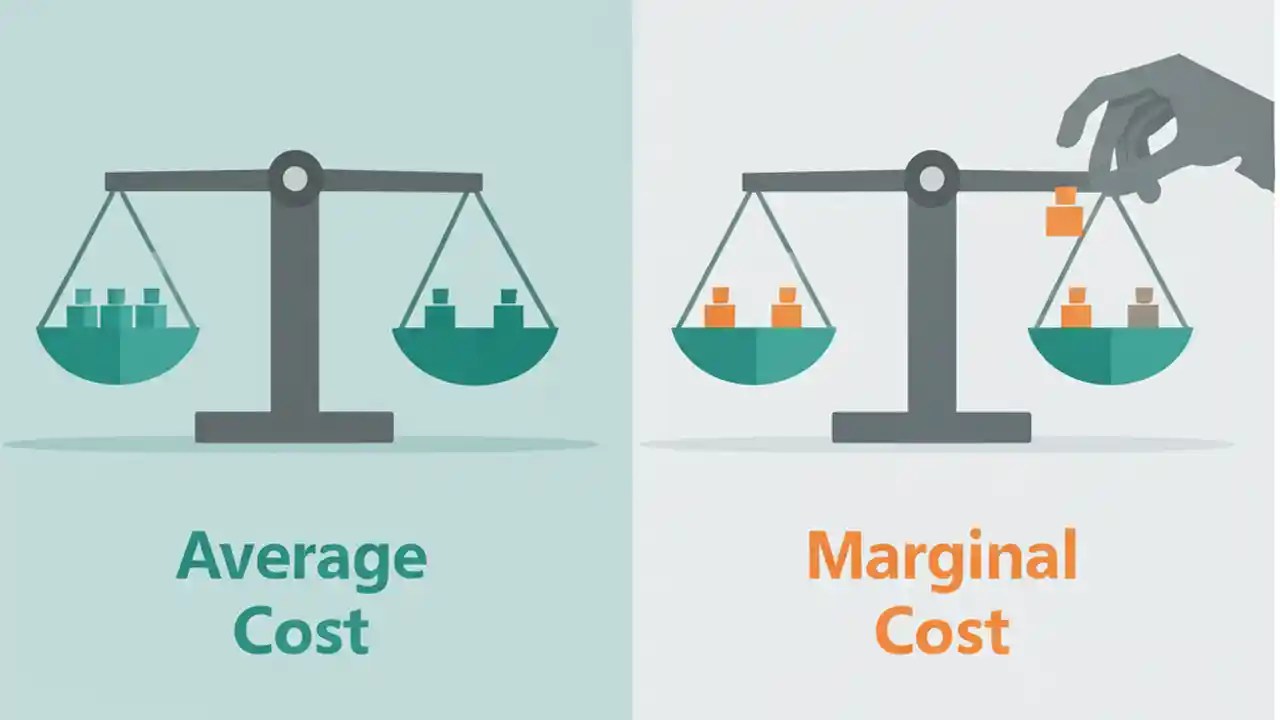 Average Cost

Marginal Cost