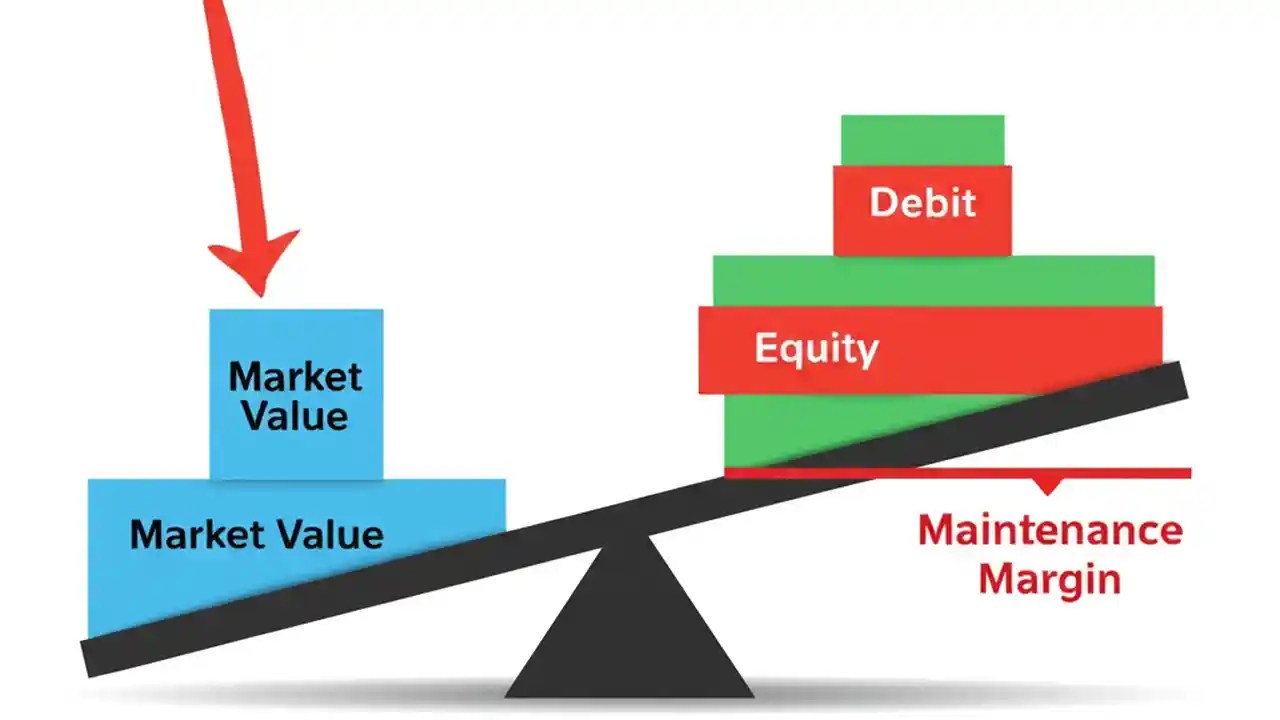 Market Value

Market Value

Debit

Equity

Maintenance Margin