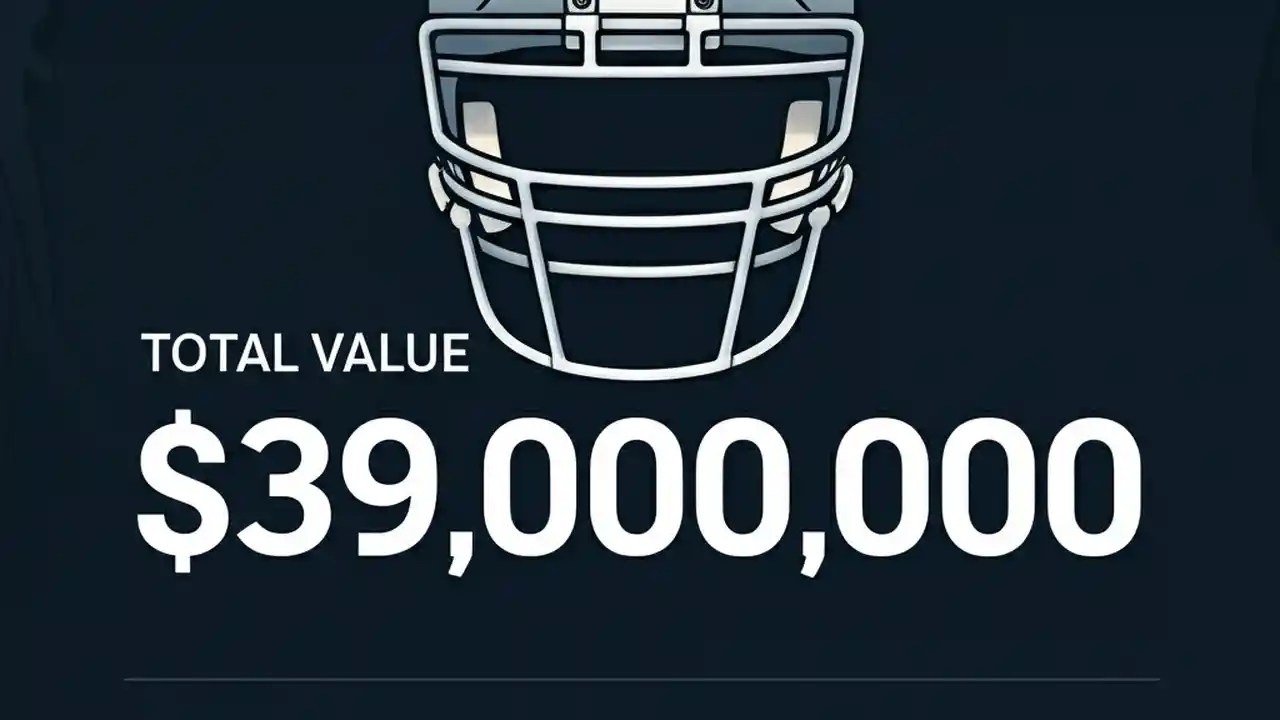 TOTAL VALUE
$39,000,000