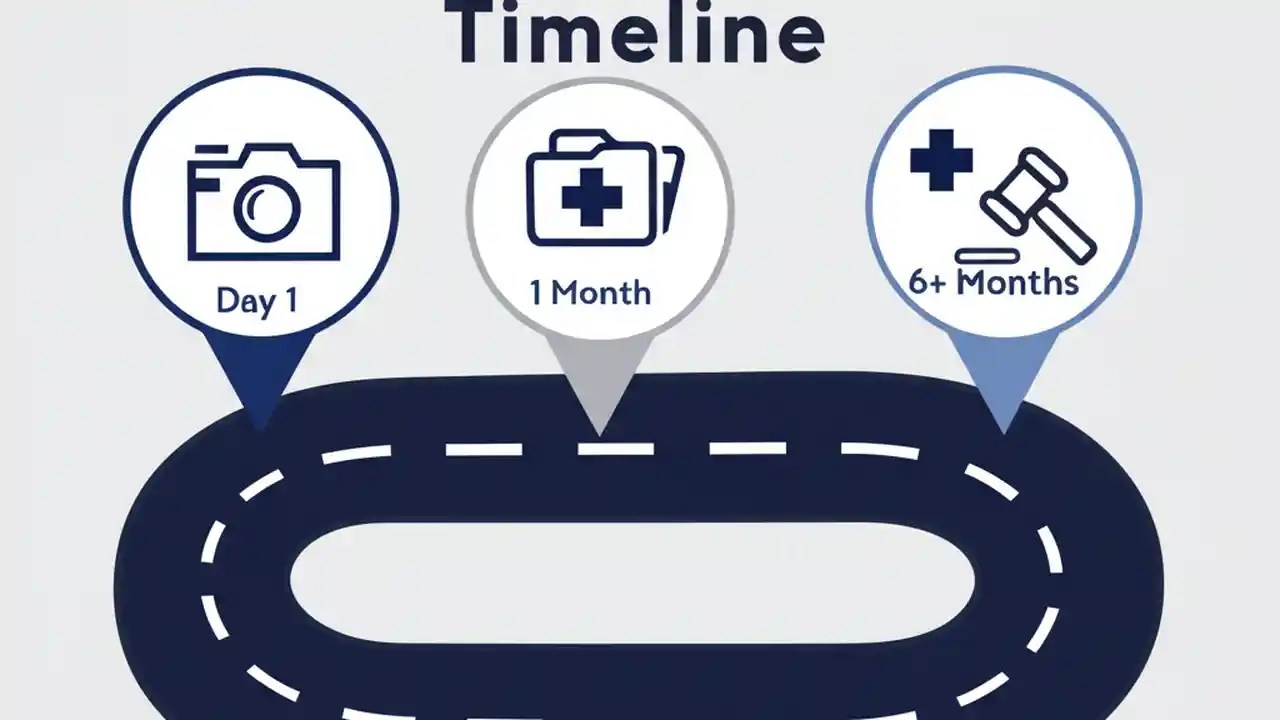 Timeline

Day 1

1 Month

6+ Months