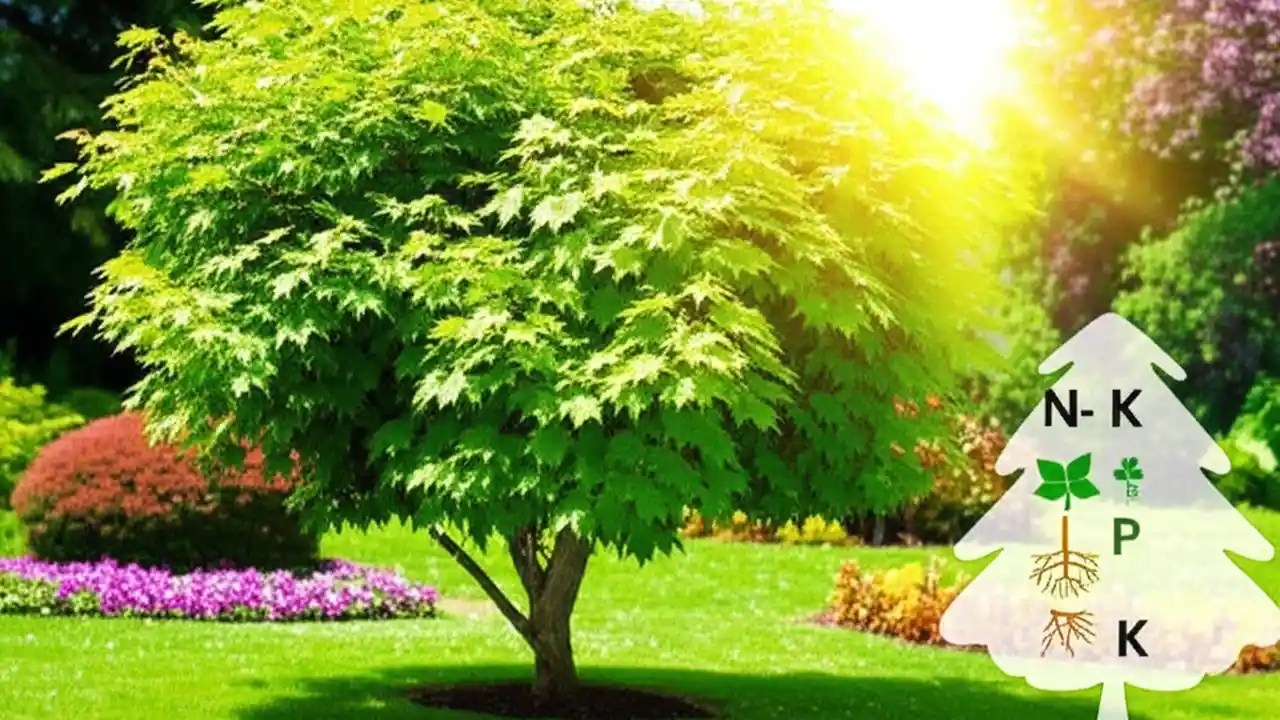 N- K
P
K