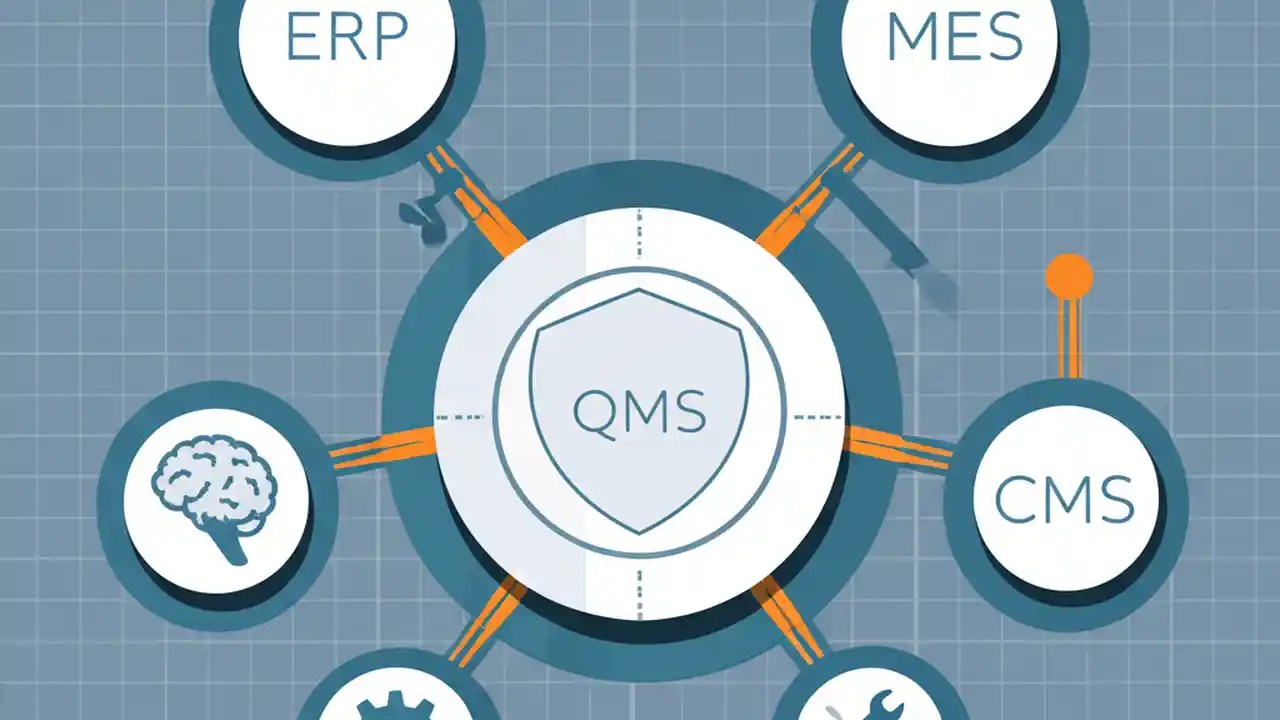 ERP

MES

QMS

CMS