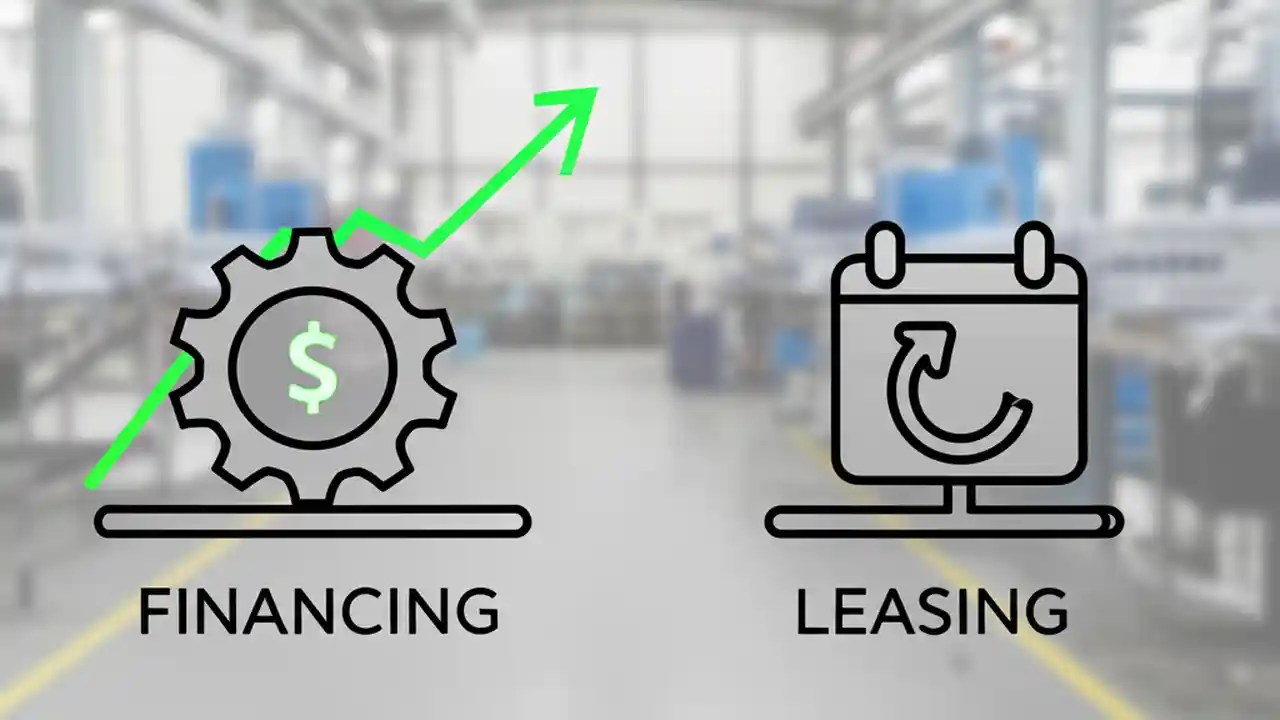 $

FINANCING

LEASING