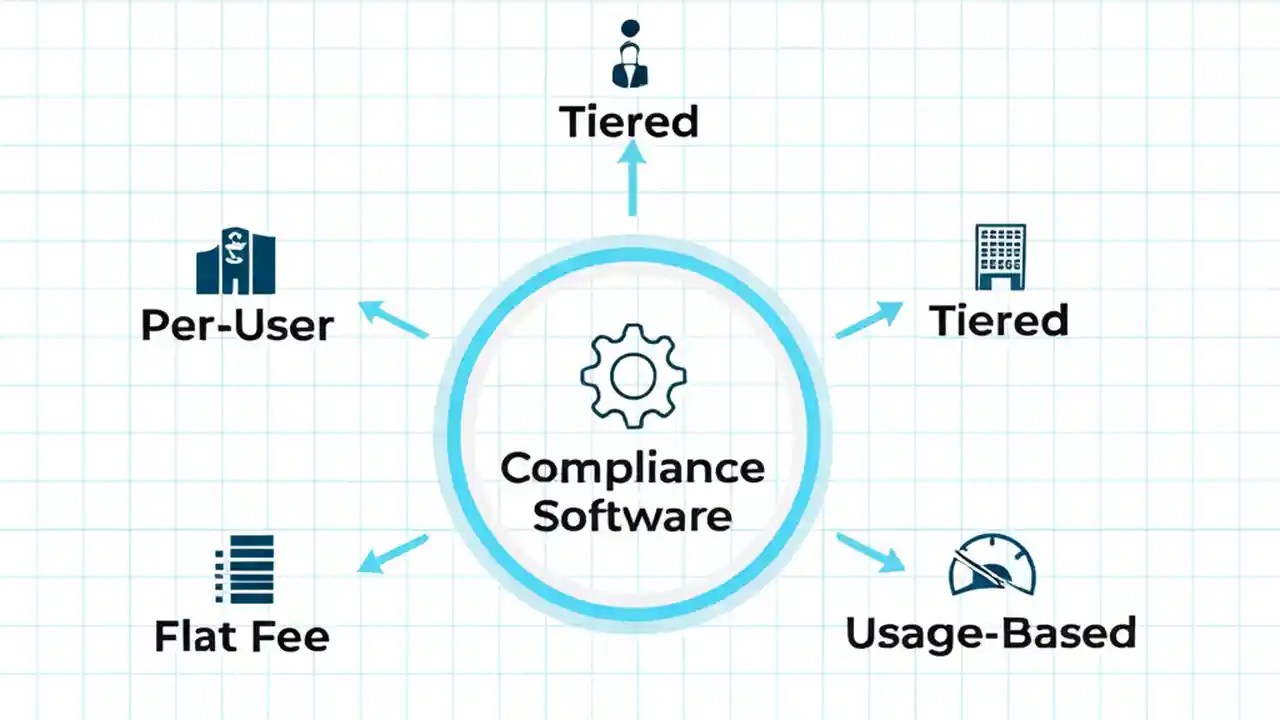 Tiered

Per-User

Tiered

Compliance Software

Flat Fee

Usage-Based