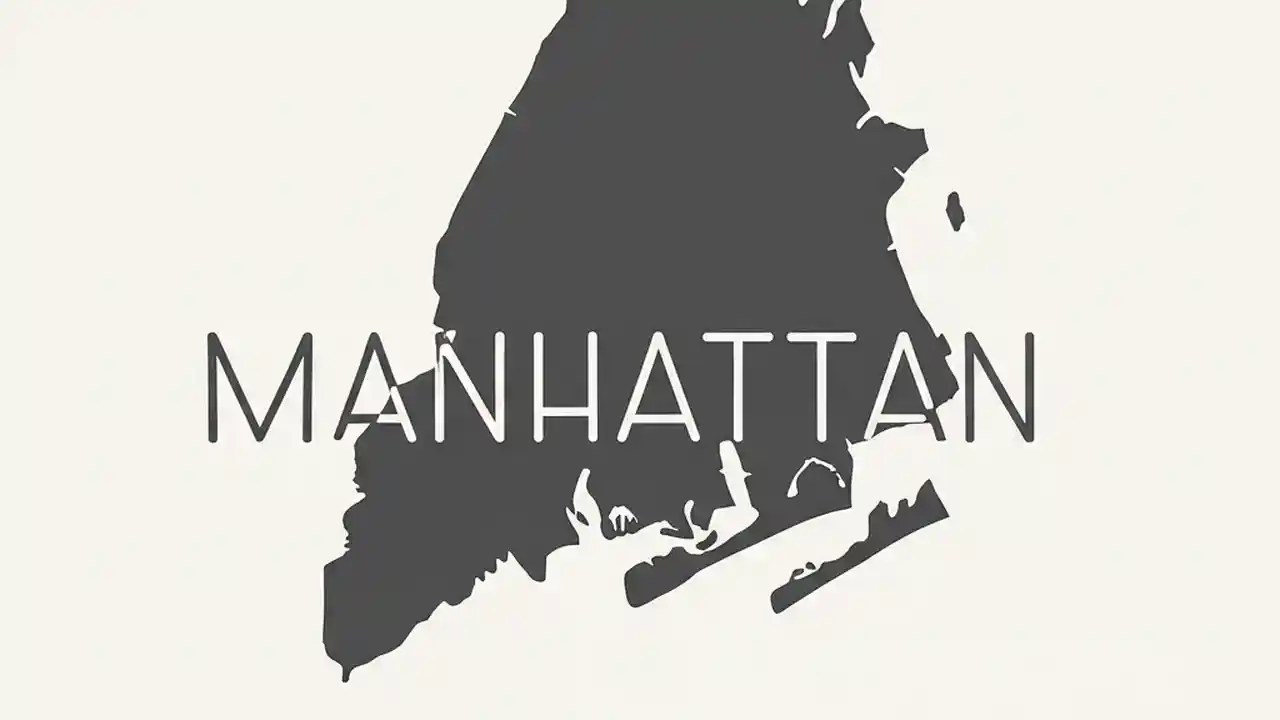 MANHATTAN