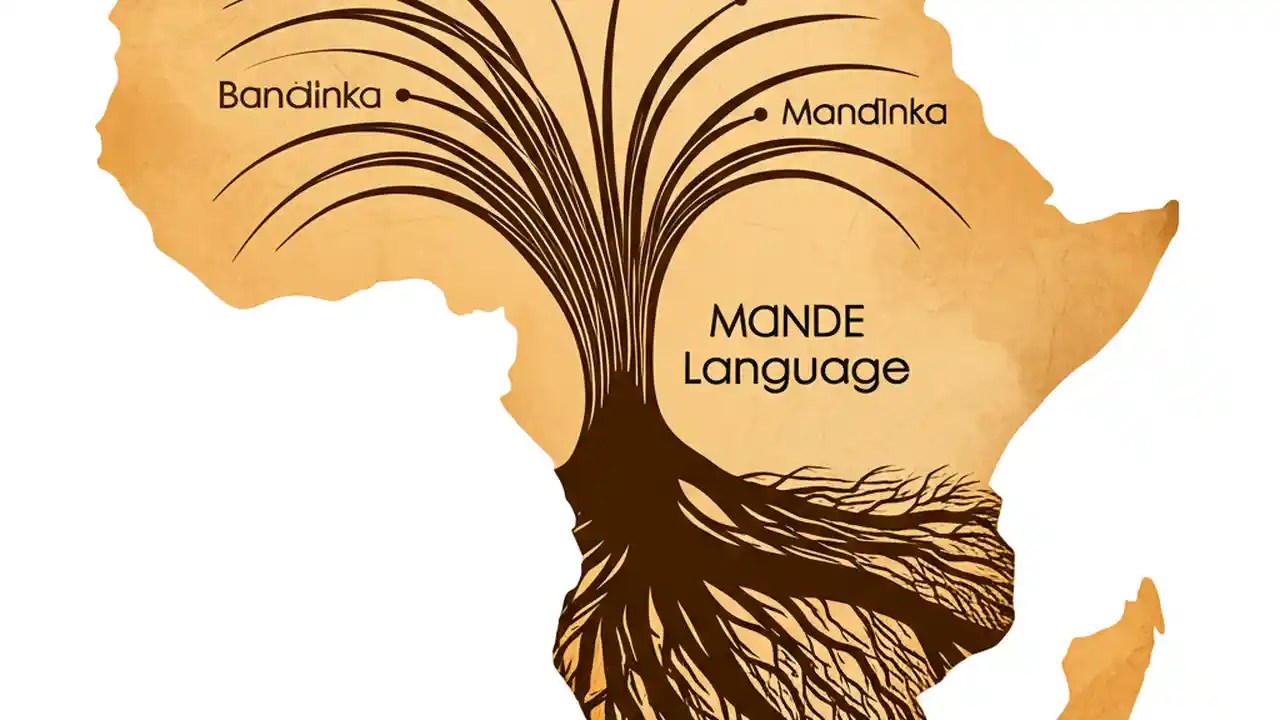 Bandinka

Mandinka

MANDE
Language