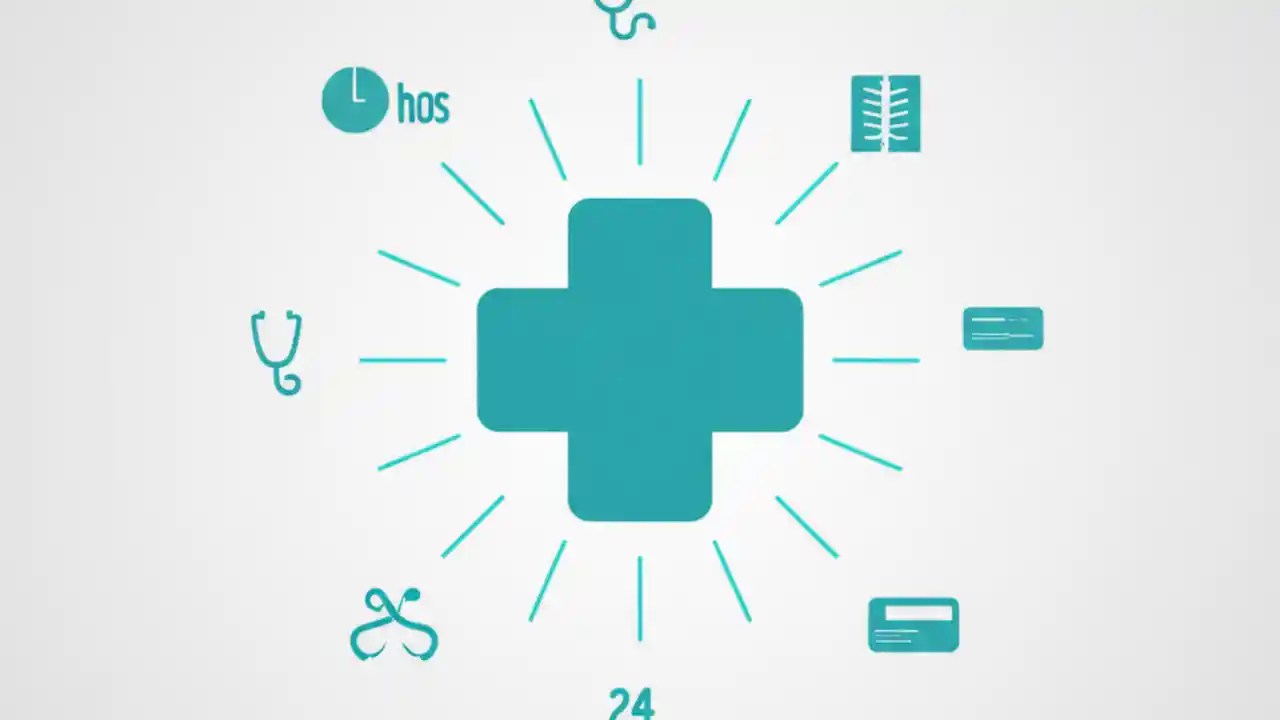 hos

24