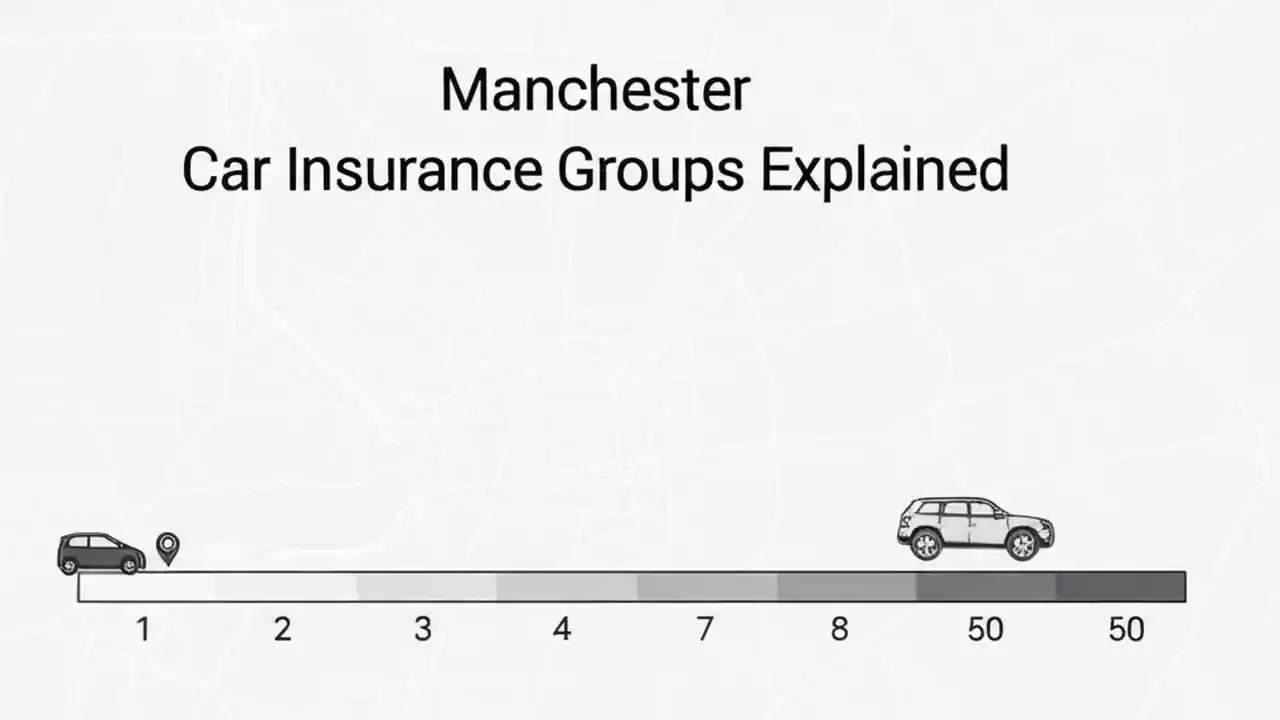 Manchester
Car Insurance Groups Explained

1 2 3 4 7 8 50 50