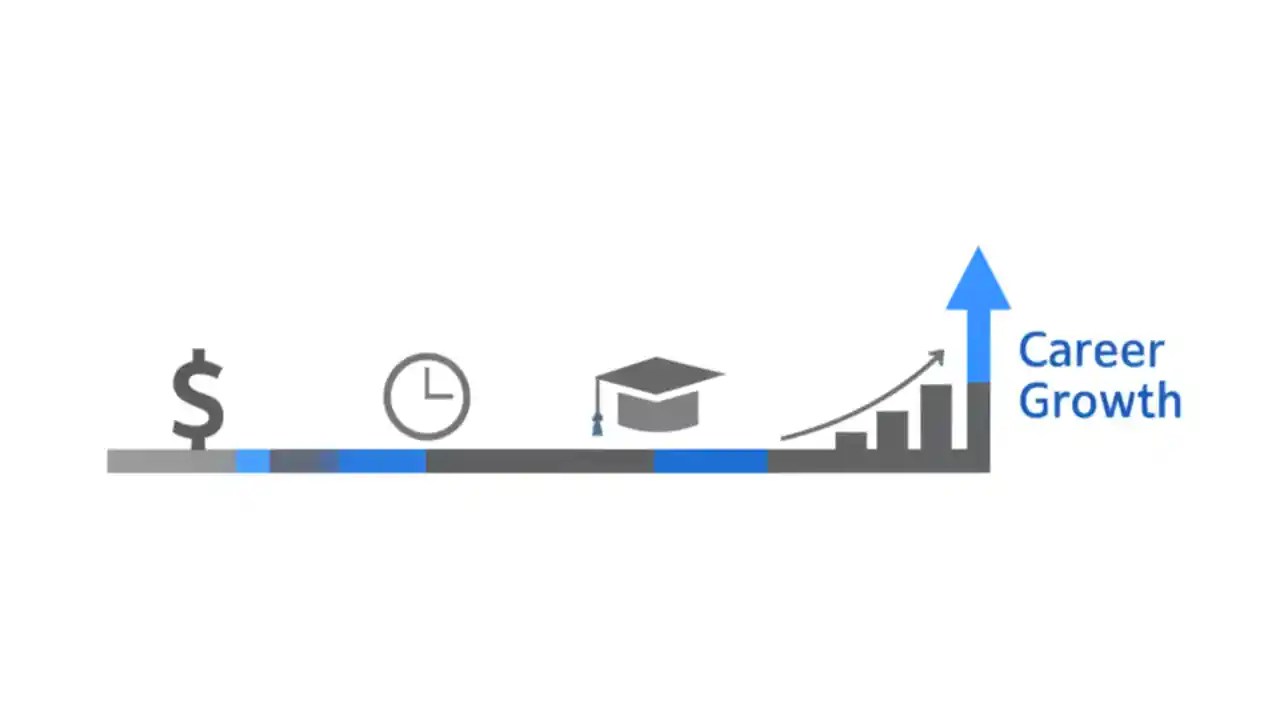 $

Career Growth