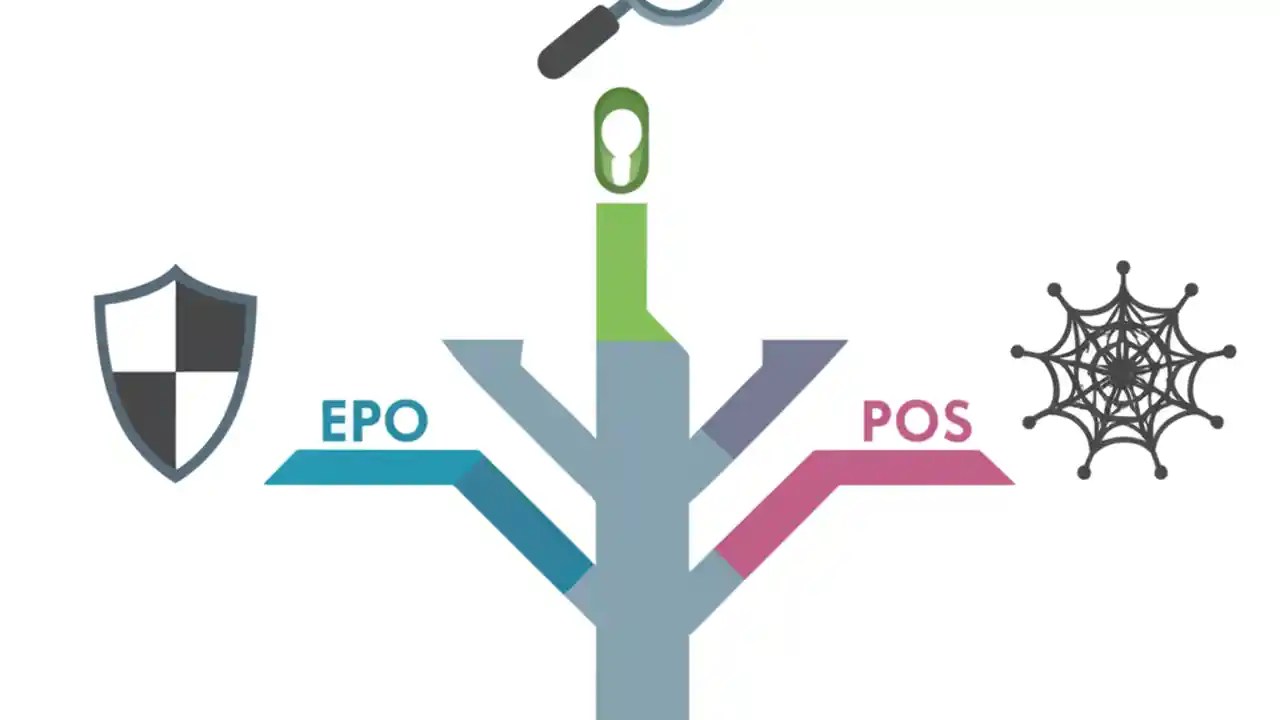 EPO

POS