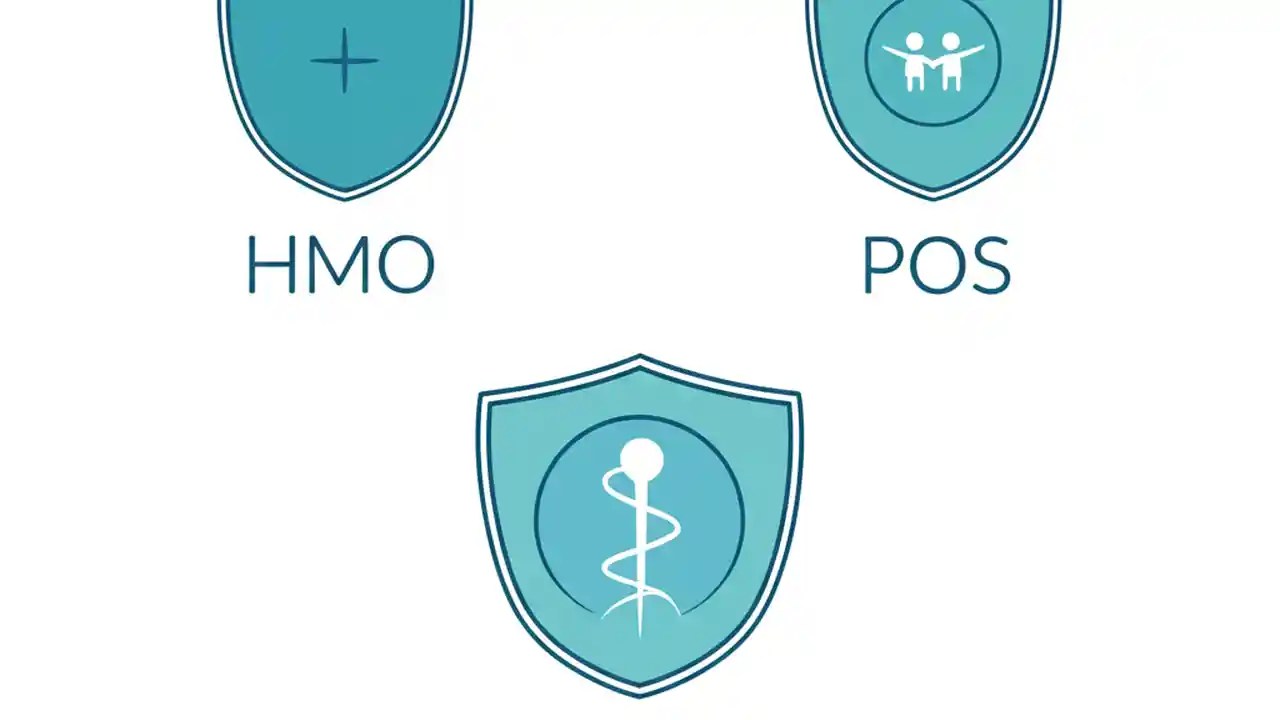 HMO

POS