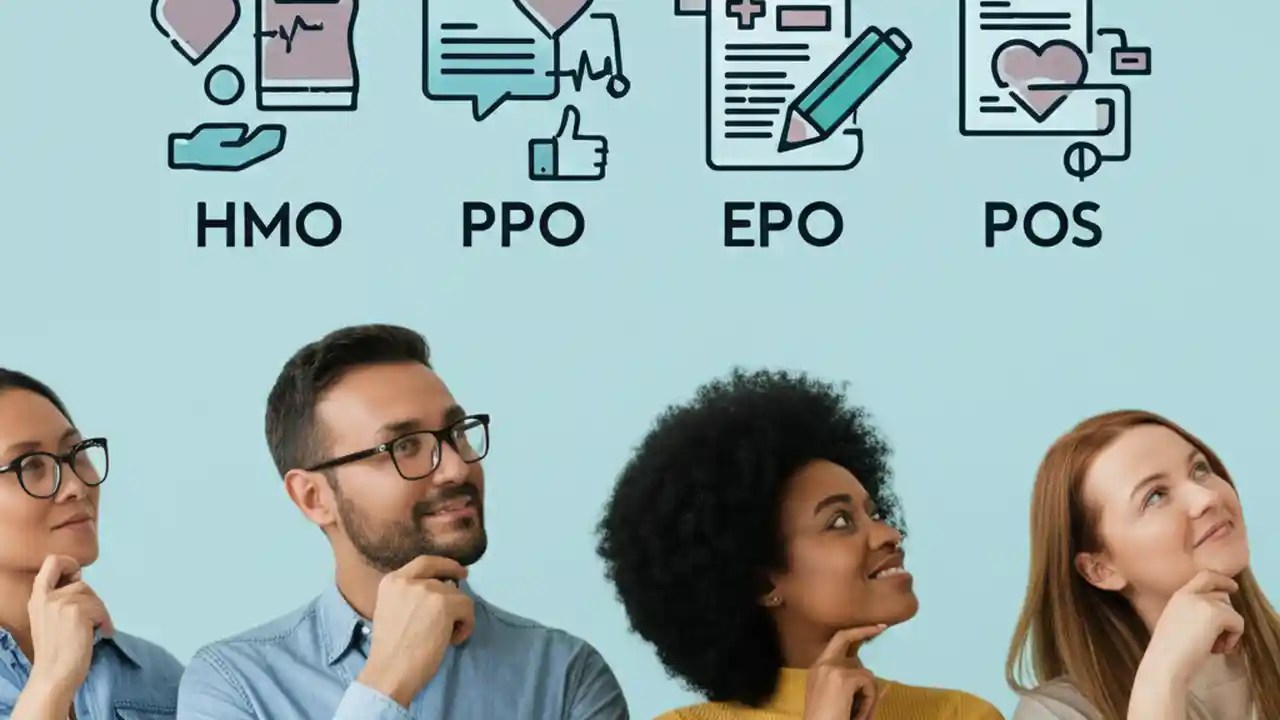 HMO PPO EPO POS