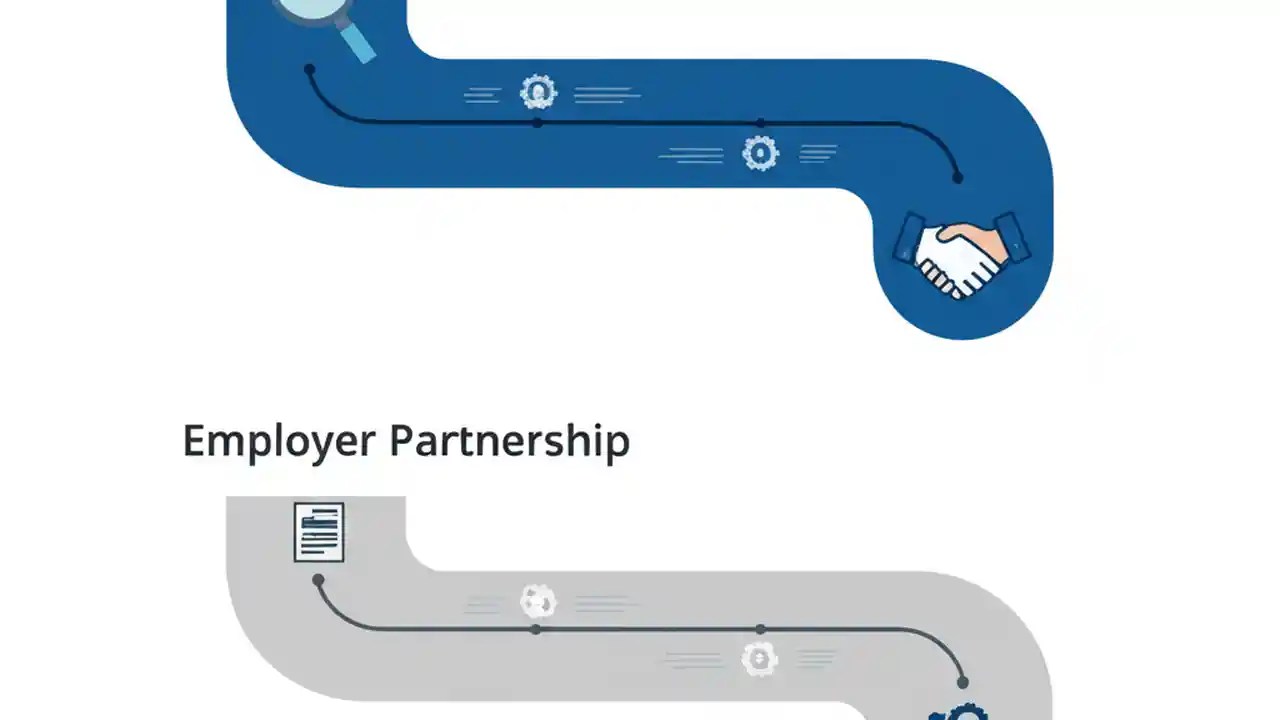 Employer Partnership