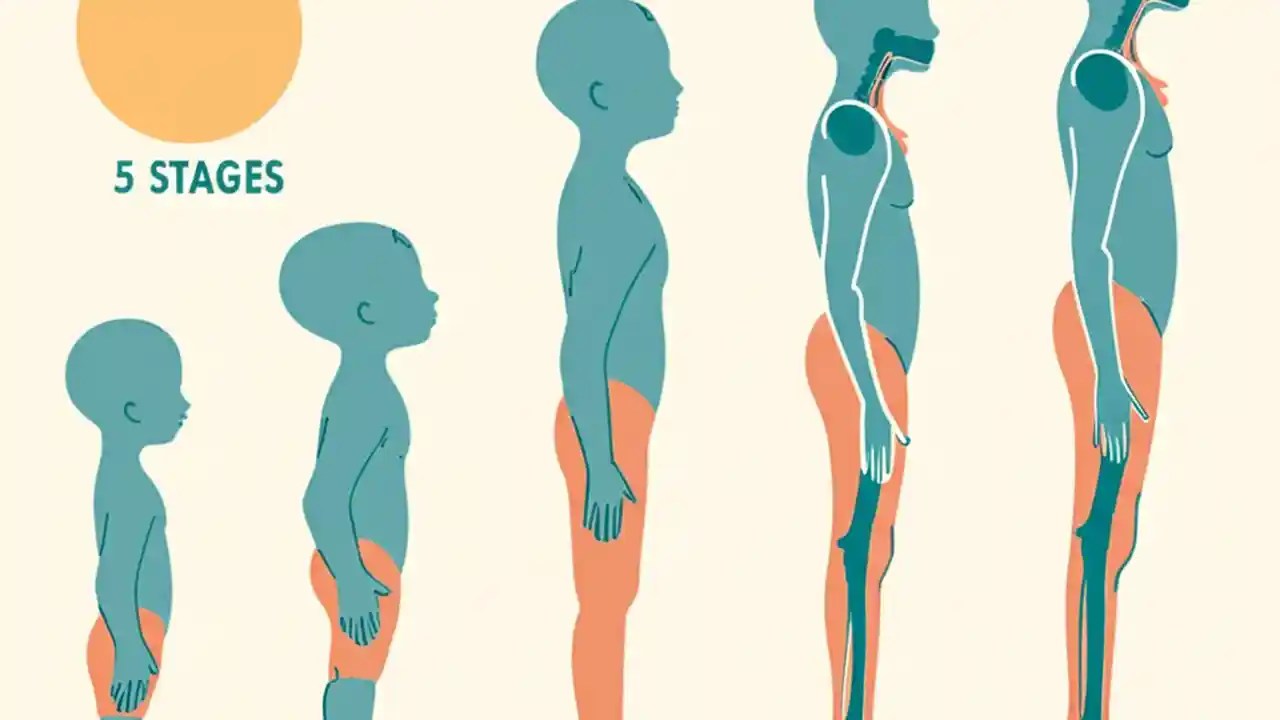 5 STAGES