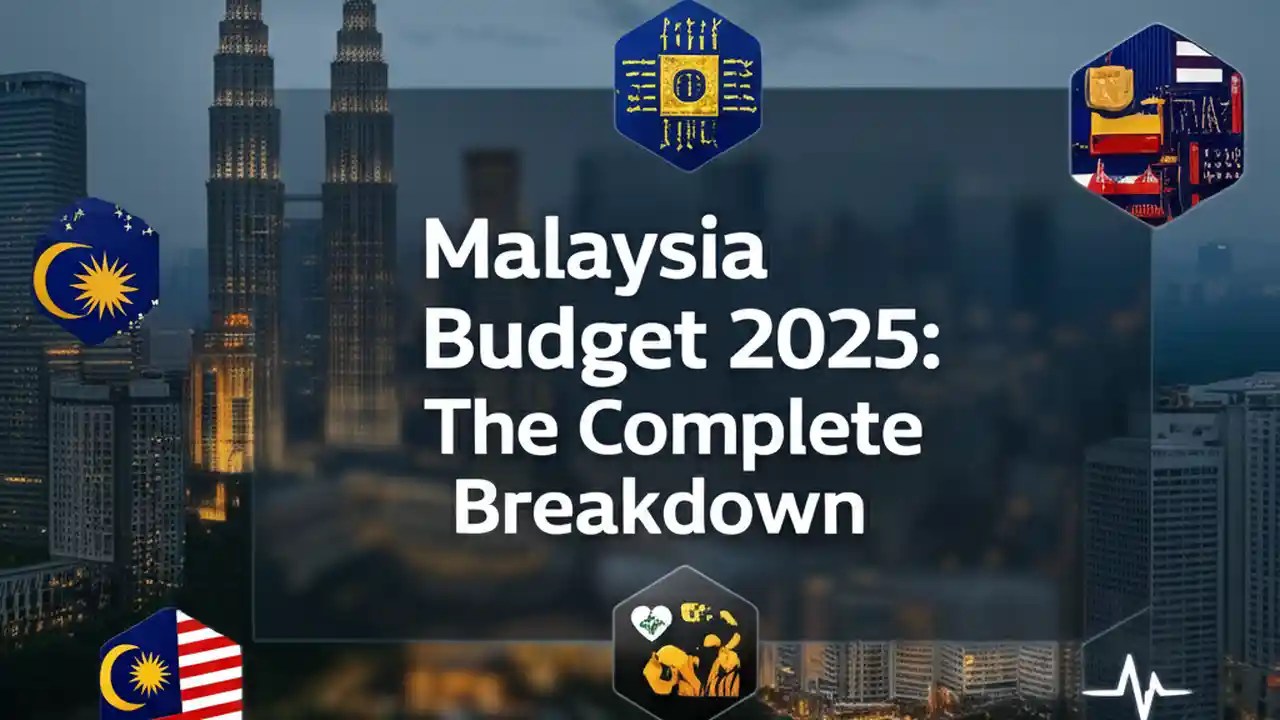 Malaysia Budget 2025: The Complete Breakdown